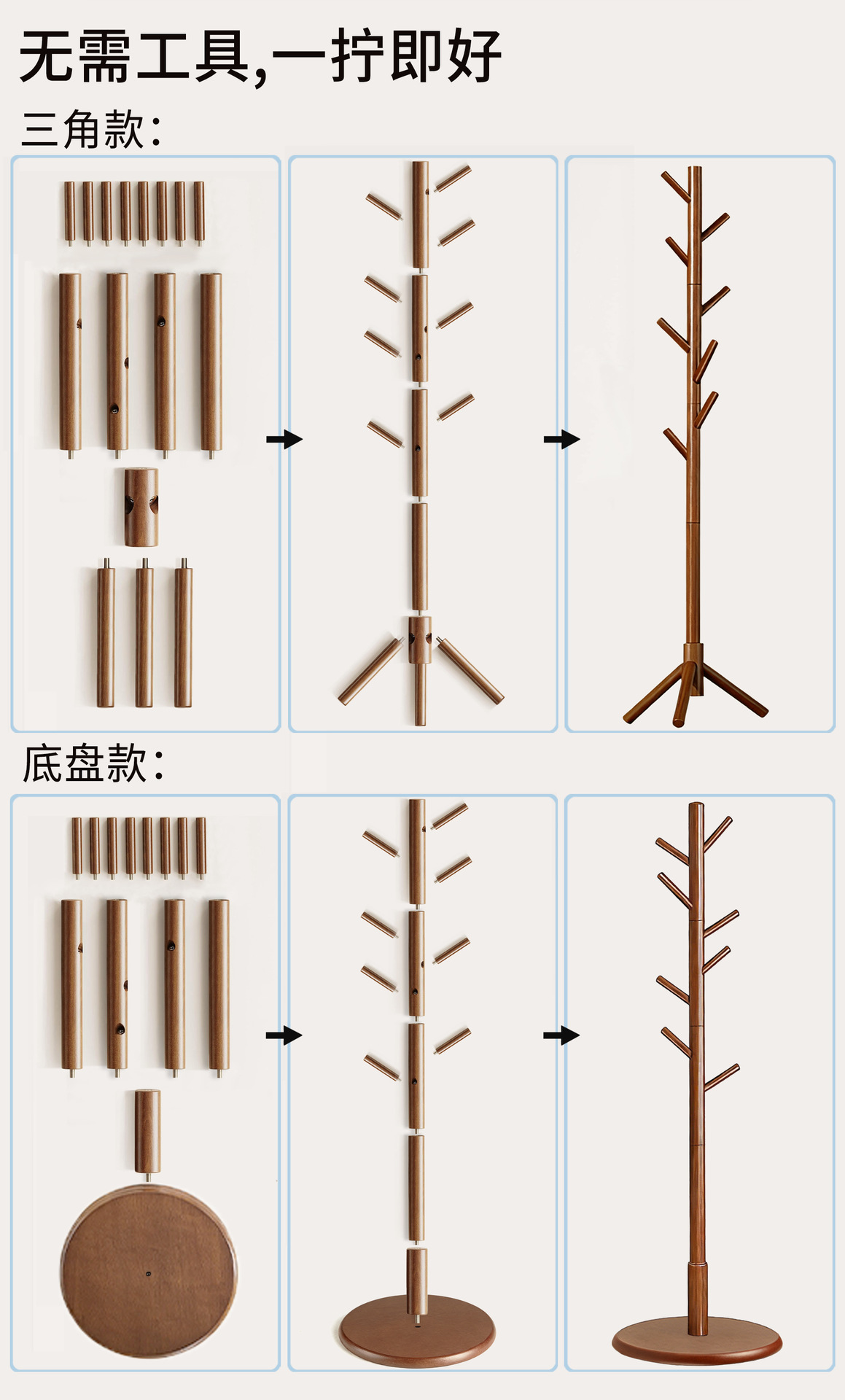 无需工具,一拧即好

三角款:

底盘款: