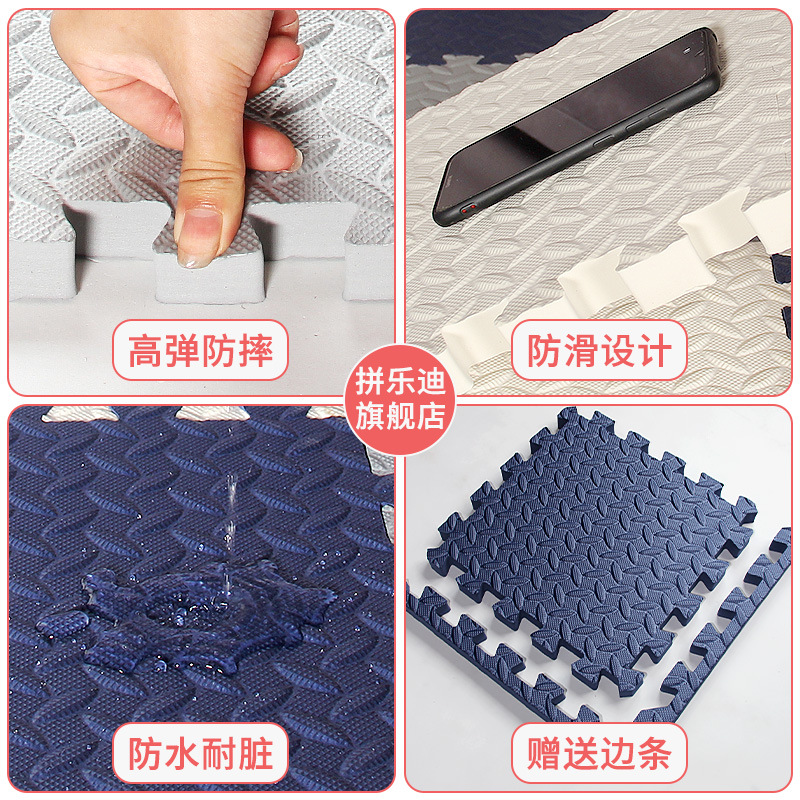 高弹防摔

防滑设计

拼乐迪
旗舰店

防水耐脏

赠送边条