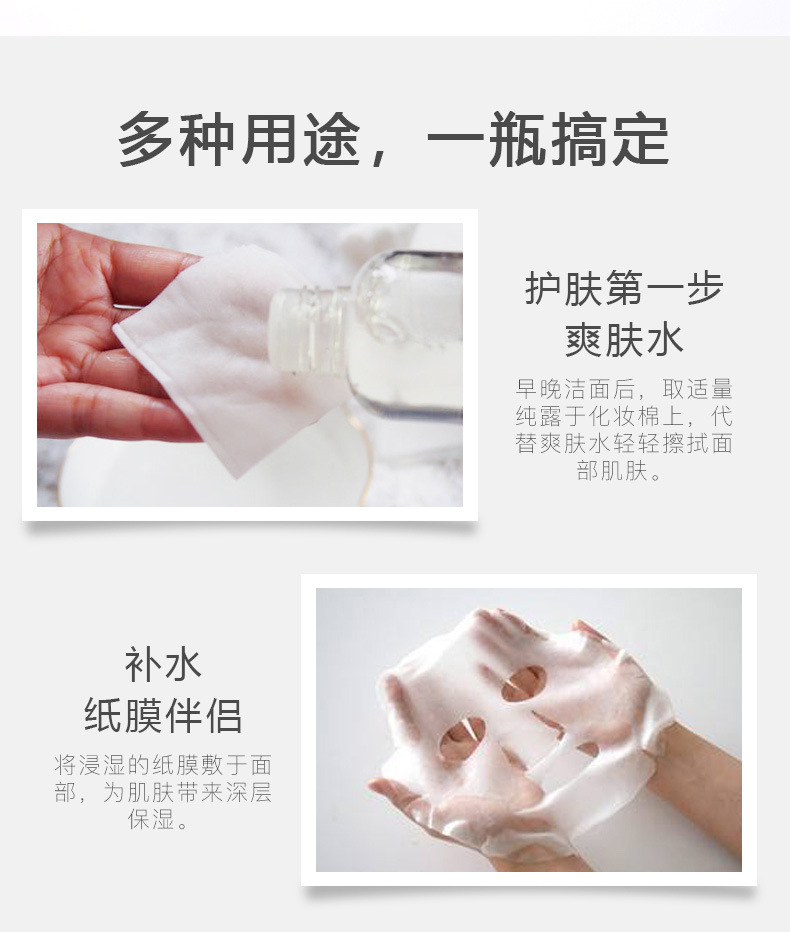 多种用途，一瓶搞定

护肤第一步
爽肤水

早晚洁面后，取适量纯露于化妆棉上，代替爽肤水轻轻擦拭面部肌肤。

补水
纸膜伴侣

将浸湿的纸膜敷于面部，为肌肤带来深层保湿。