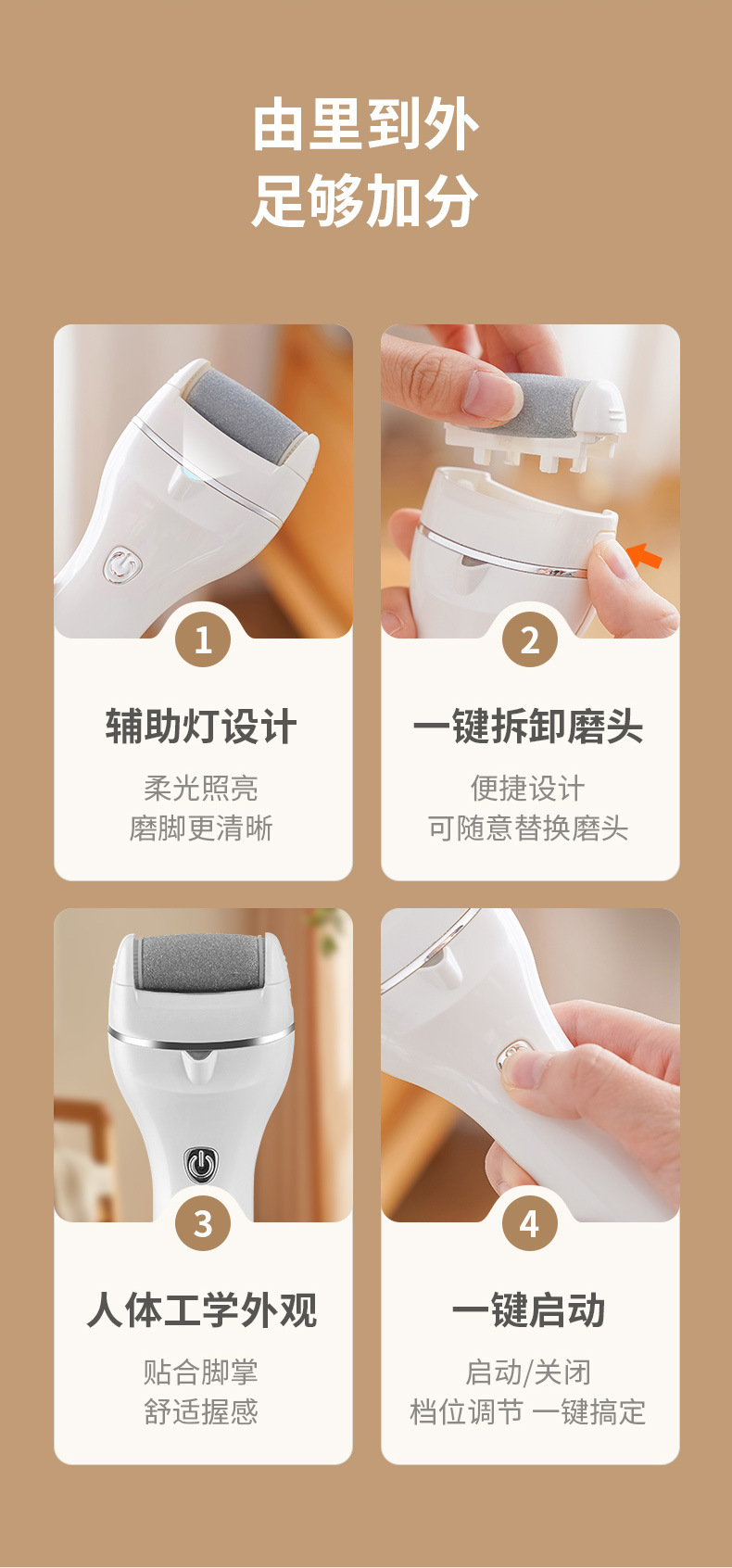 由里到外
足够加分

1

辅助灯设计

柔光照亮
磨脚更清晰

2

一键拆卸磨头

便捷设计
可随意替换磨头

3

人体工学外观

贴合脚掌
舒适握感

4

一键启动

启动/关闭
档位调节 一键搞定