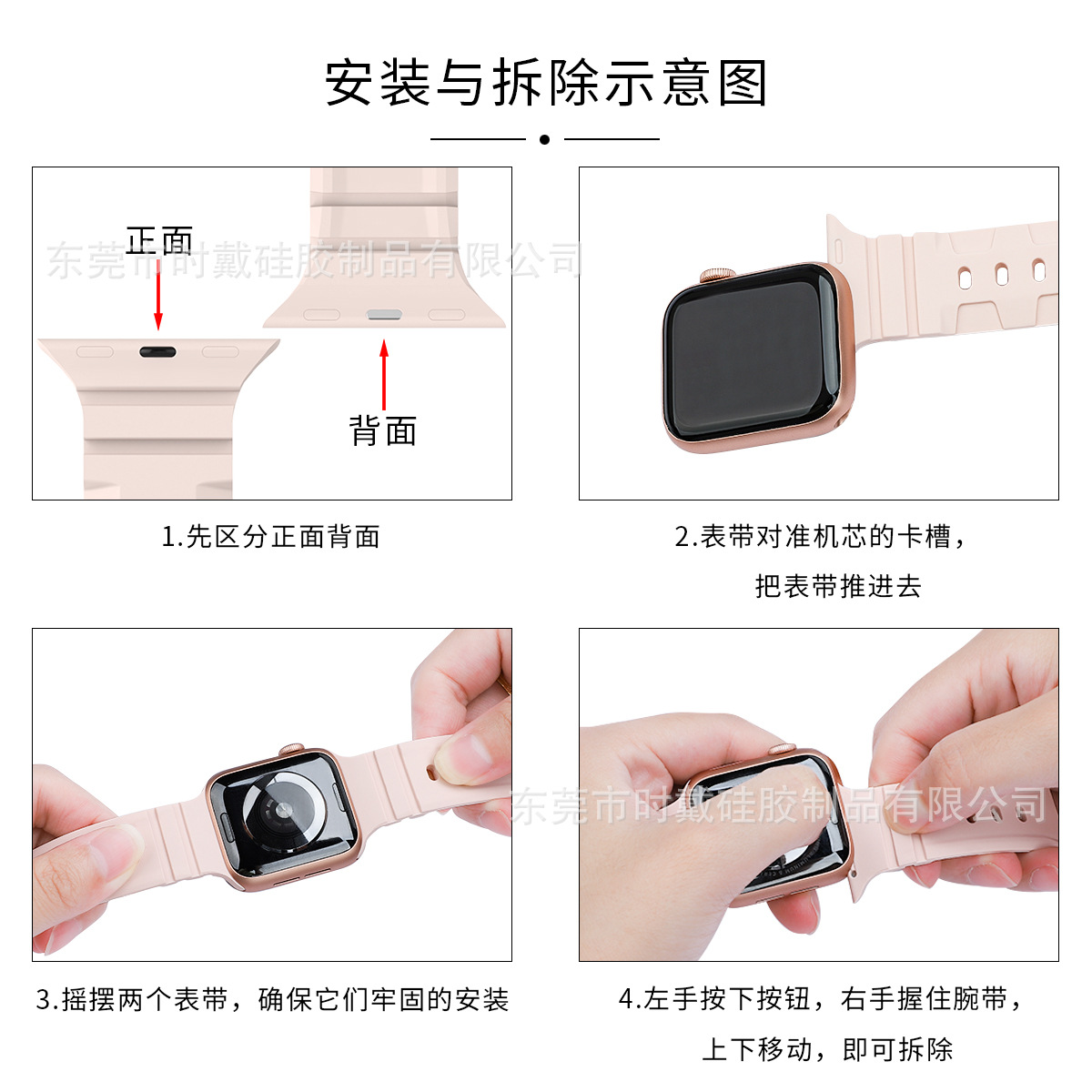 安装与拆除示意图

正面

东莞市时戴硅胶制品有限公司

背面

1.先区分正面背面

2.表带对准机芯的卡槽，把表带推进去

东莞市时戴硅胶制品有限公司

3.摇摆两个表带，确保它们牢固的安装

4.左手按下按钮，右手握住腕带，上下移动，即可拆除