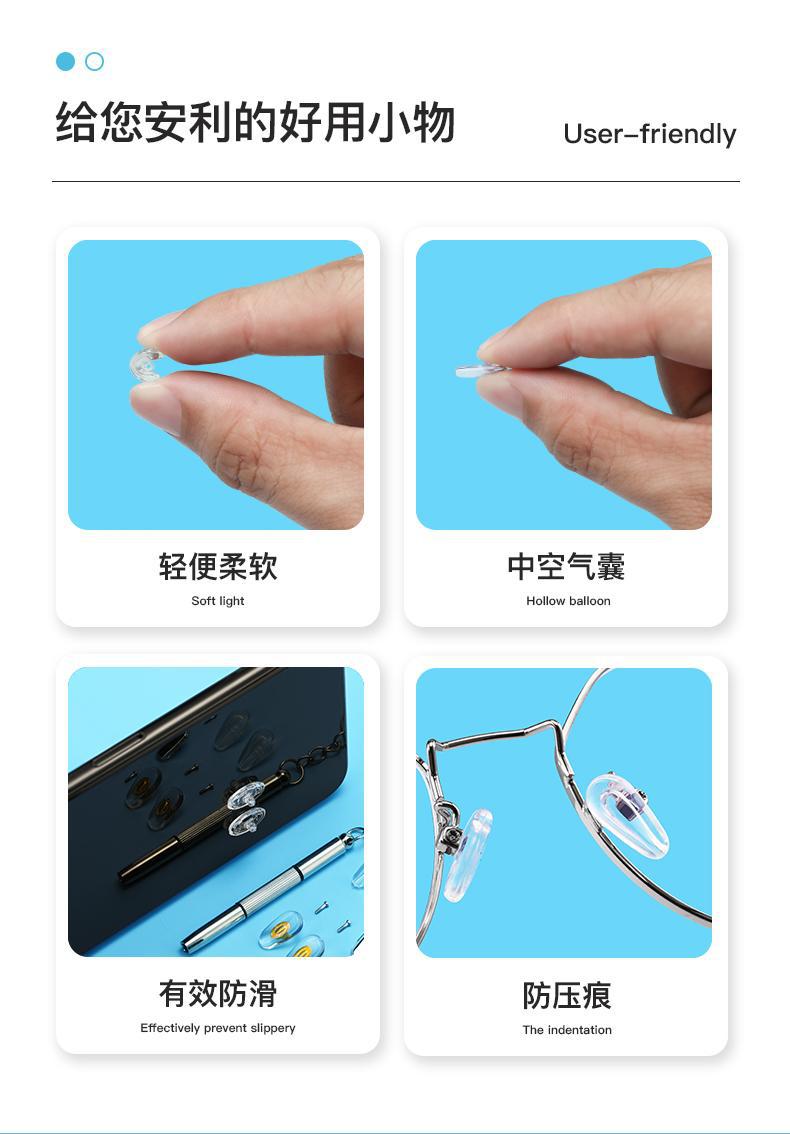 给您安利的好用小物

User-friendly

轻便柔软

Soft light

中空气囊

Hollow balloon

有效防滑

Effectively prevent slippery

防压痕

The indentation