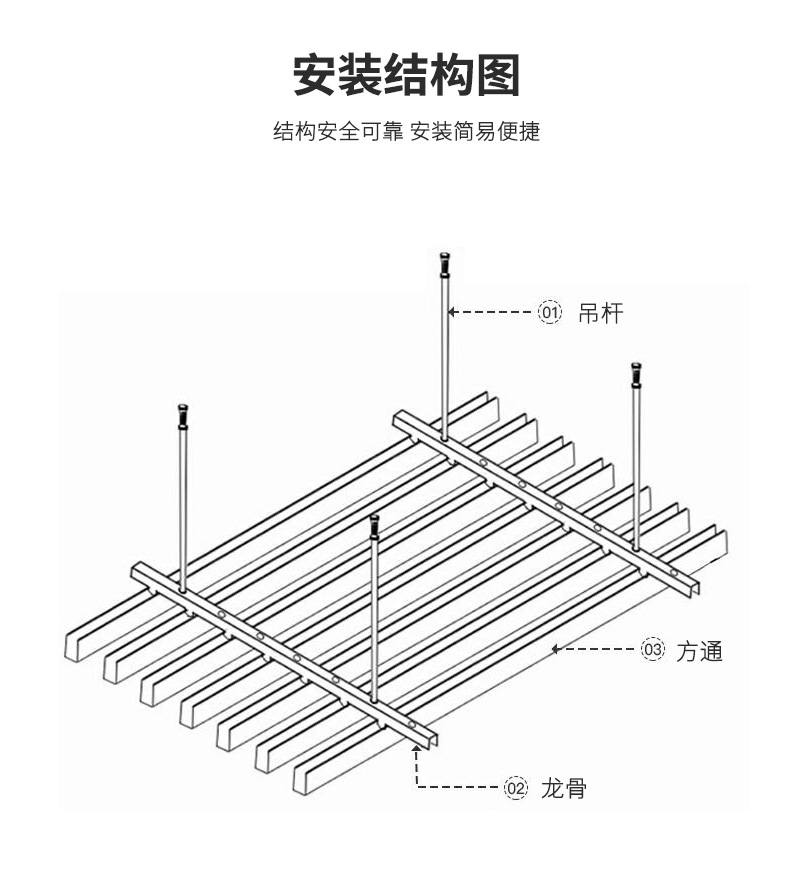 安装结构图

结构安全可靠 安装简易便捷

01 吊杆

03 方通

02 龙骨