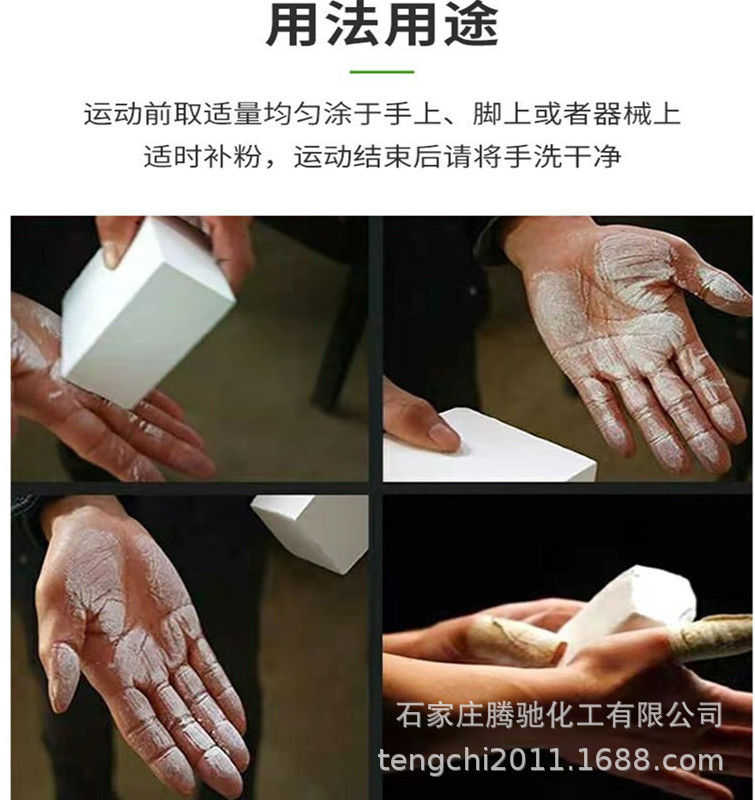 用法用途

运动前取适量均匀涂于手上、脚上或者器械上
适时补粉，运动结束后请将手洗干净

石家庄腾驰化工有限公司
tengchi2011.1688.com