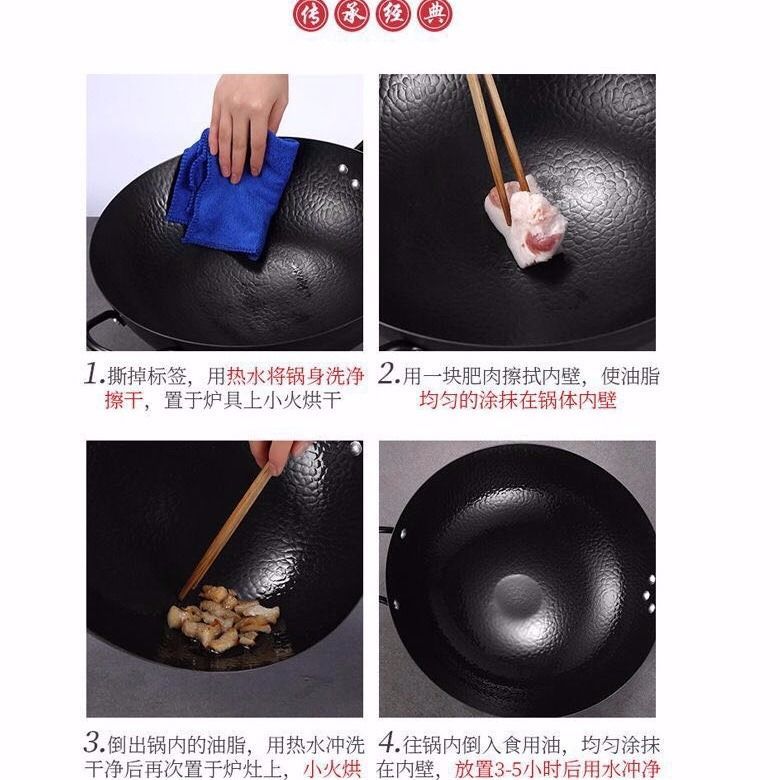 传承经典

1.撕掉标签，用热水将锅身洗净擦干，置于炉具上小火烘干

2.用一块肥肉擦拭内壁，使油脂均匀的涂抹在锅体内壁

3.倒出锅内的油脂，用热水冲洗干净后再次置于炉灶上，小火烘

4.往锅内倒入食用油，均匀涂抹在内壁，放置3-5小时后用水冲净