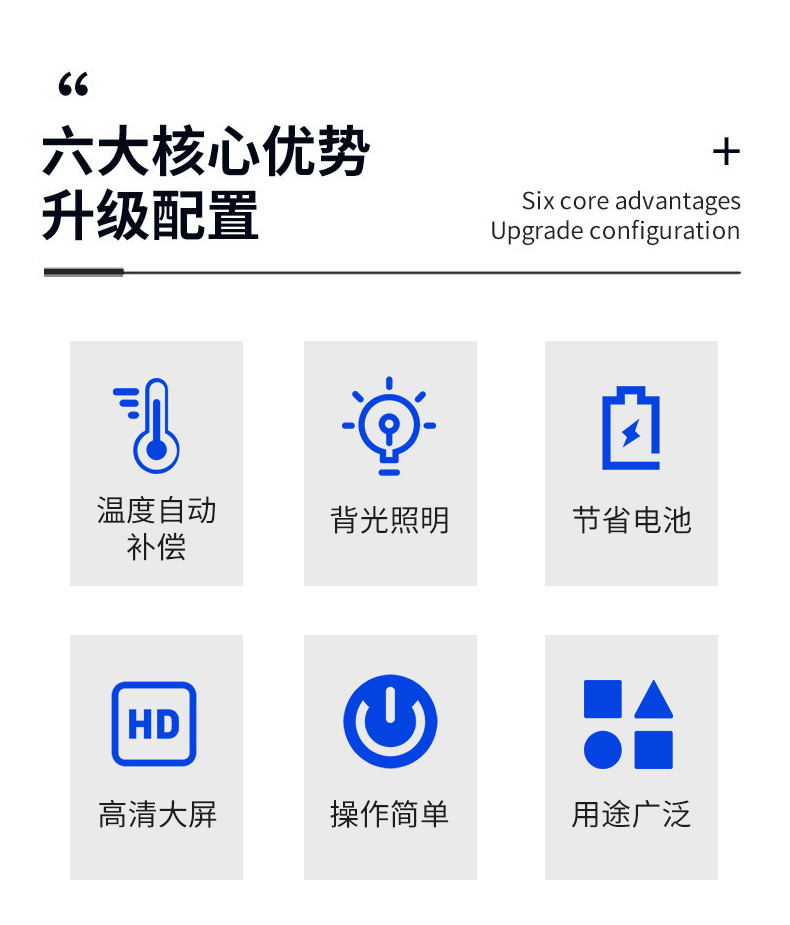 “

六大核心优势
升级配置

+

Six core advantages
Upgrade configuration

温度自动
补偿

背光照明

节省电池

HD

高清大屏

操作简单

用途广泛