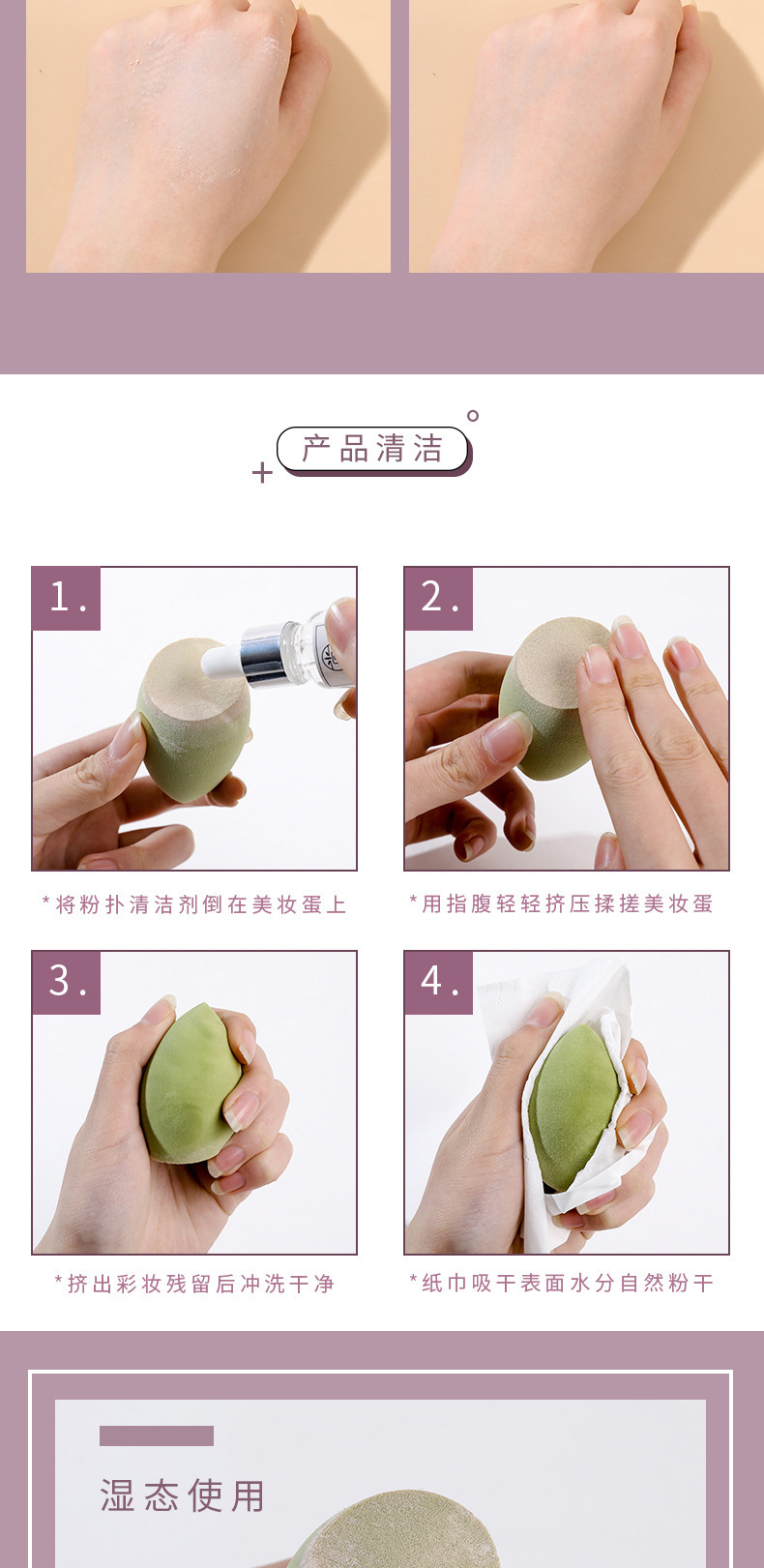 产品清洁

1.

*将粉扑清洁剂倒在美妆蛋上

2.

*用指腹轻轻挤压揉搓美妆蛋

3.

*挤出彩妆残留后冲洗干净

4.

*纸巾吸干表面水分自然粉干

湿态使用