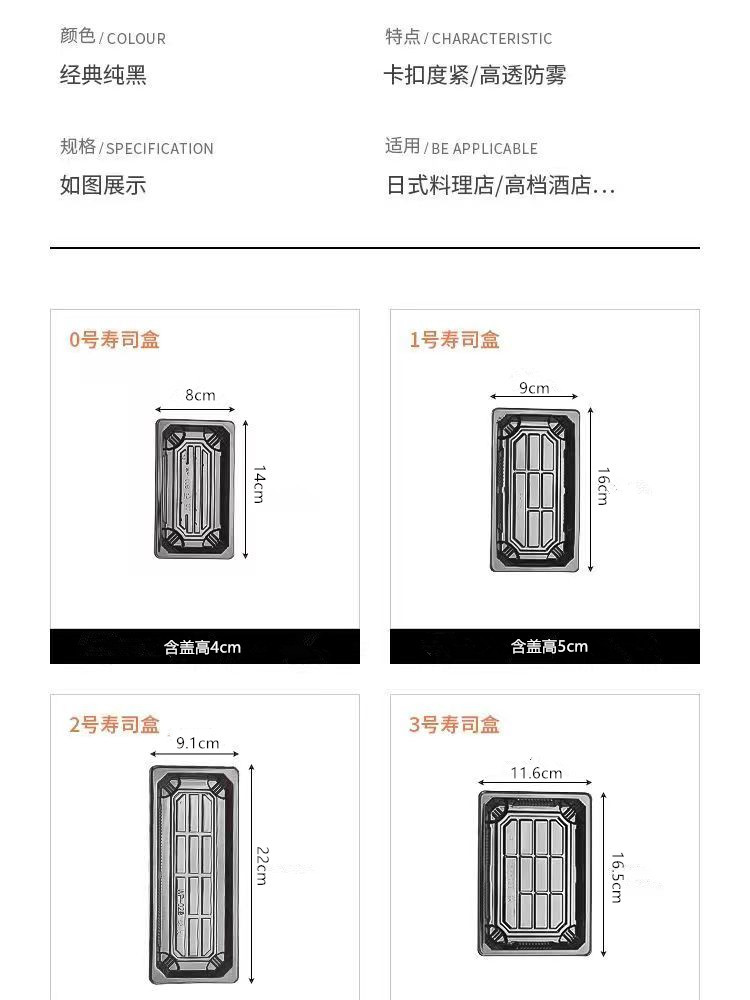 颜色 / COLOUR
经典纯黑

特点 / CHARACTERISTIC
卡扣度紧/高透防雾

规格 / SPECIFICATION
如图展示

适用 / BE APPLICABLE
日式料理店/高档酒店...

0号寿司盒
8cm
14cm
含盖高4cm

1号寿司盒
9cm
16cm
含盖高5cm

2号寿司盒
9.1cm
22cm

3号寿司盒
11.6cm
16.5cm