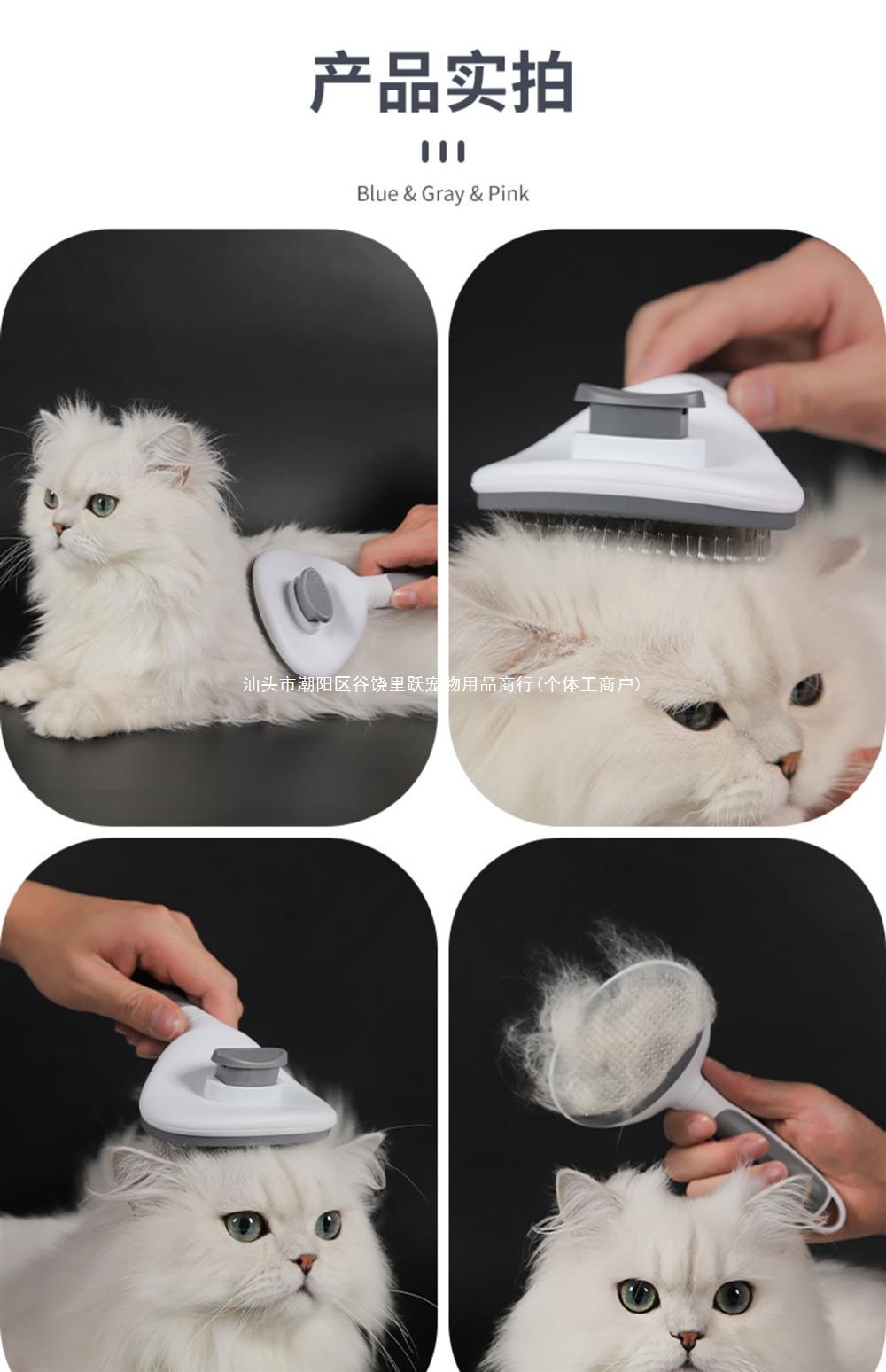 产品实拍

Blue & Gray & Pink

汕头市潮阳区谷饶里跃宠物用品商行(个体工商户)