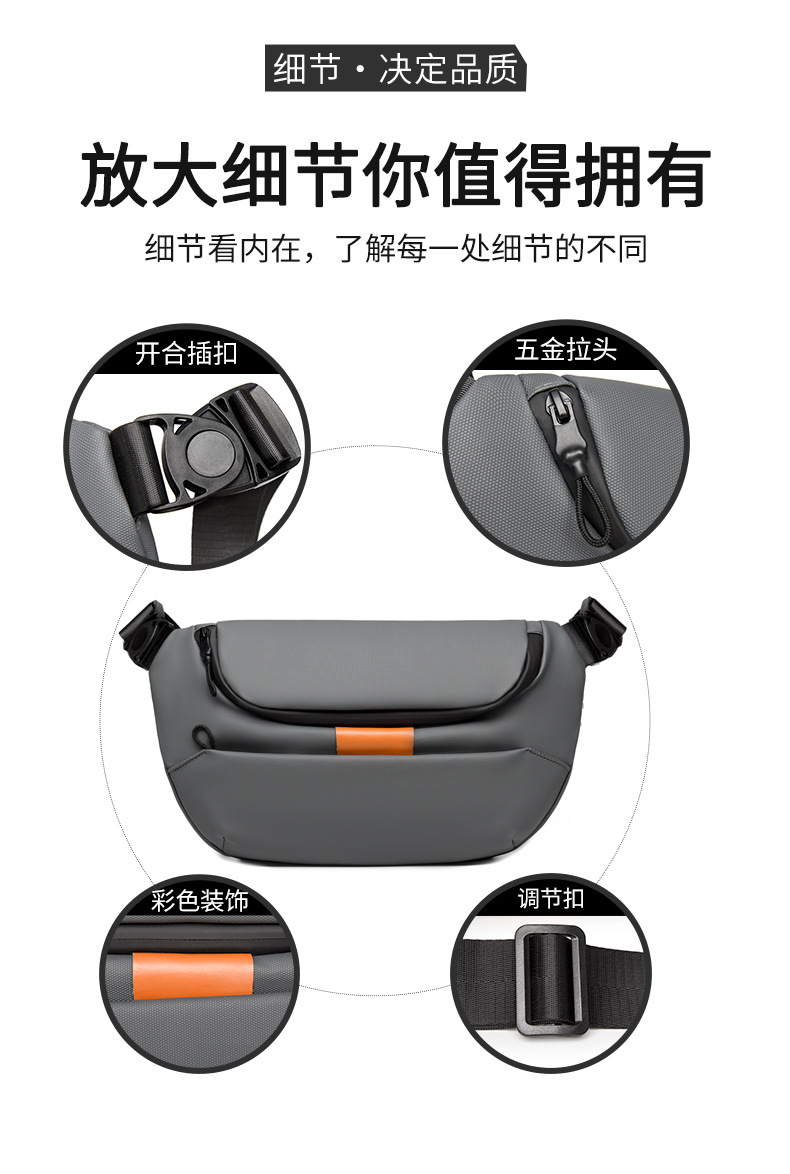 细节·决定品质

放大细节你值得拥有

细节看内在，了解每一处细节的不同

开合插扣

五金拉头

彩色装饰

调节扣