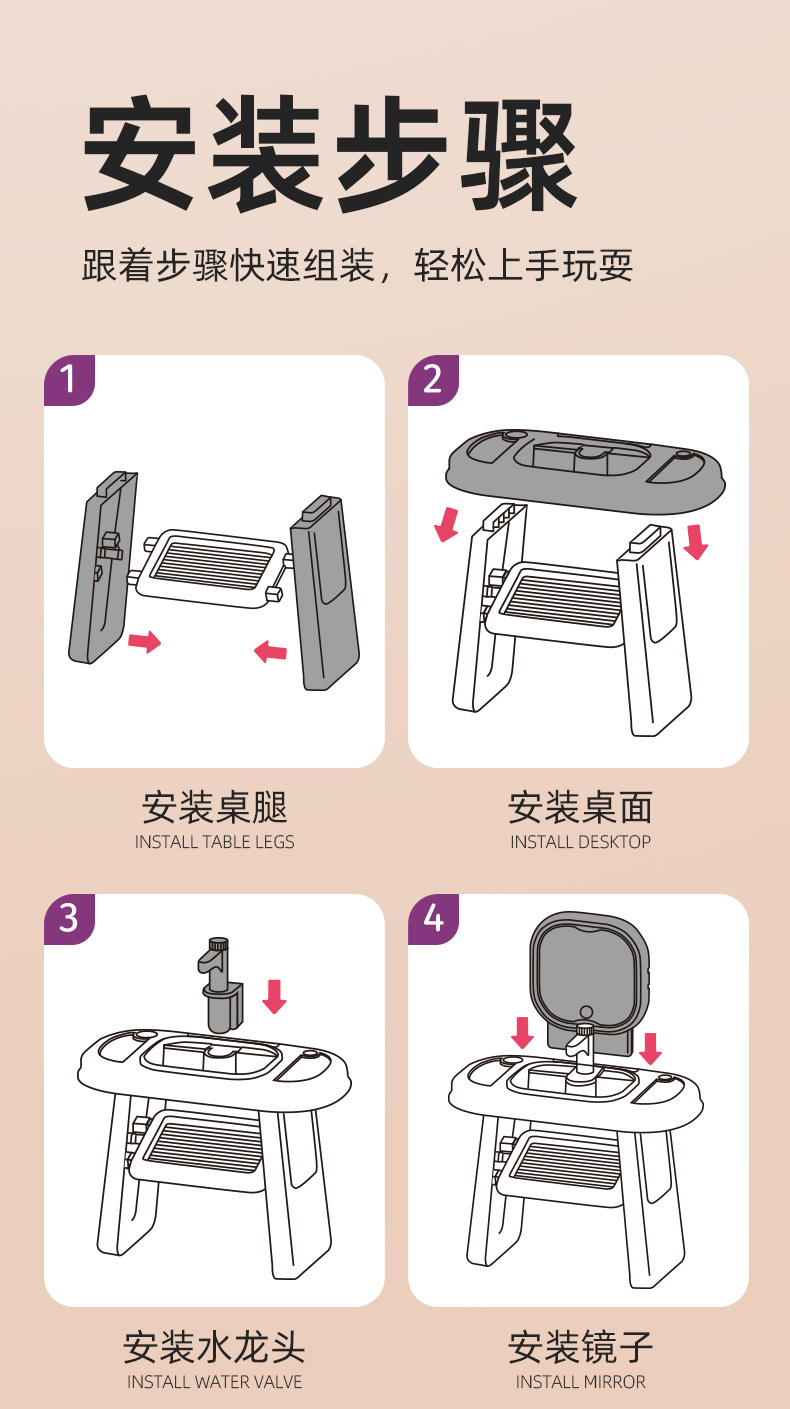 安装步骤

跟着步骤快速组装，轻松上手玩耍

1

安装桌腿
INSTALL TABLE LEGS

2

安装桌面
INSTALL DESKTOP

3

安装水龙头
INSTALL WATER VALVE

4

安装镜子
INSTALL MIRROR