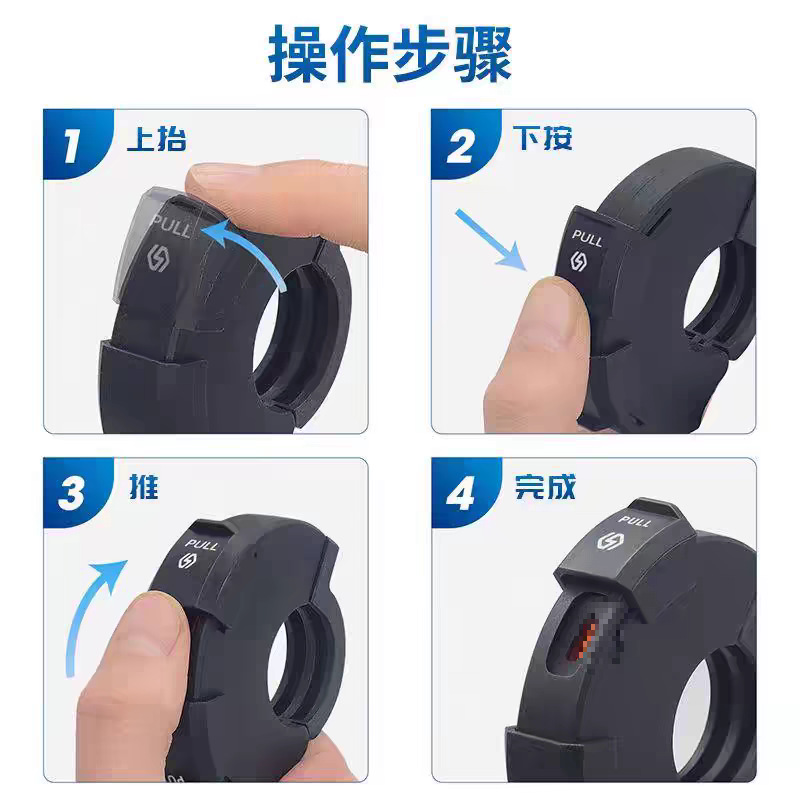 操作步骤

1 上抬

PULL

2 下按

PULL

3 推

PULL

4 完成

PULL