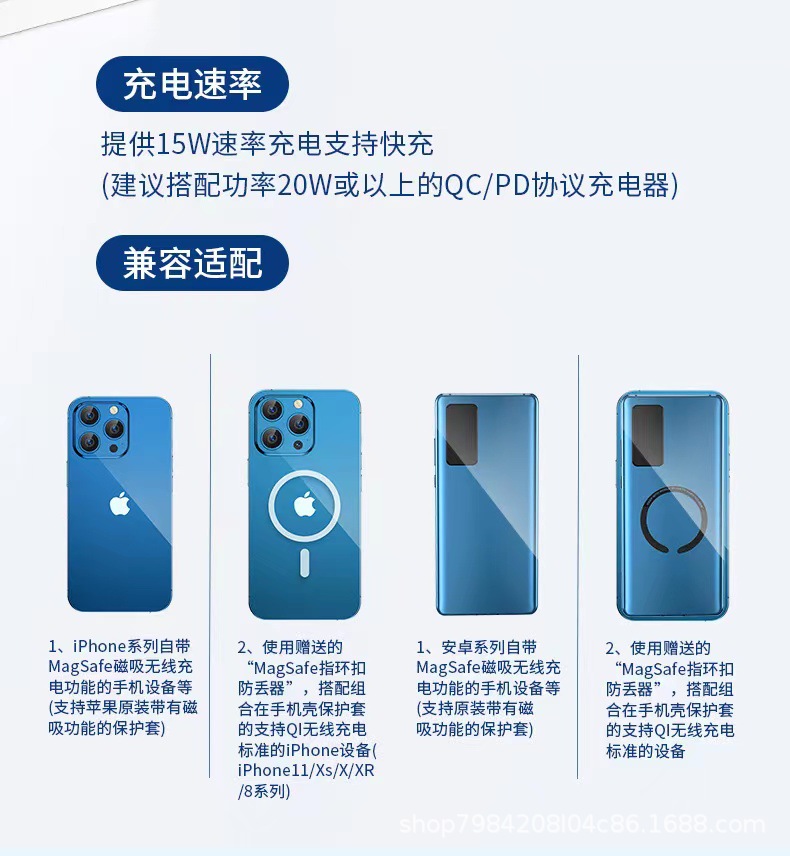 充电速率

提供15W速率充电支持快充
(建议搭配功率20W或以上的QC/PD协议充电器)

兼容适配

1、iPhone系列自带MagSafe磁吸无线充电功能的手机设备等(支持苹果原装带有磁吸功能的保护套)

2、使用赠送的“MagSafe指环扣防丢器”，搭配组合在手机壳保护套的支持QI无线充电标准的iPhone设备(iPhone11/Xs/X/XR/8系列)

1、安卓系列自带MagSafe磁吸无线充电功能的手机设备等(支持原装带有磁吸功能的保护套)

2、使用赠送的“MagSafe指环扣防丢器”，搭配组合在手机壳保护套的支持QI无线充电标准的设备

shop7984208l04c86.1688.com