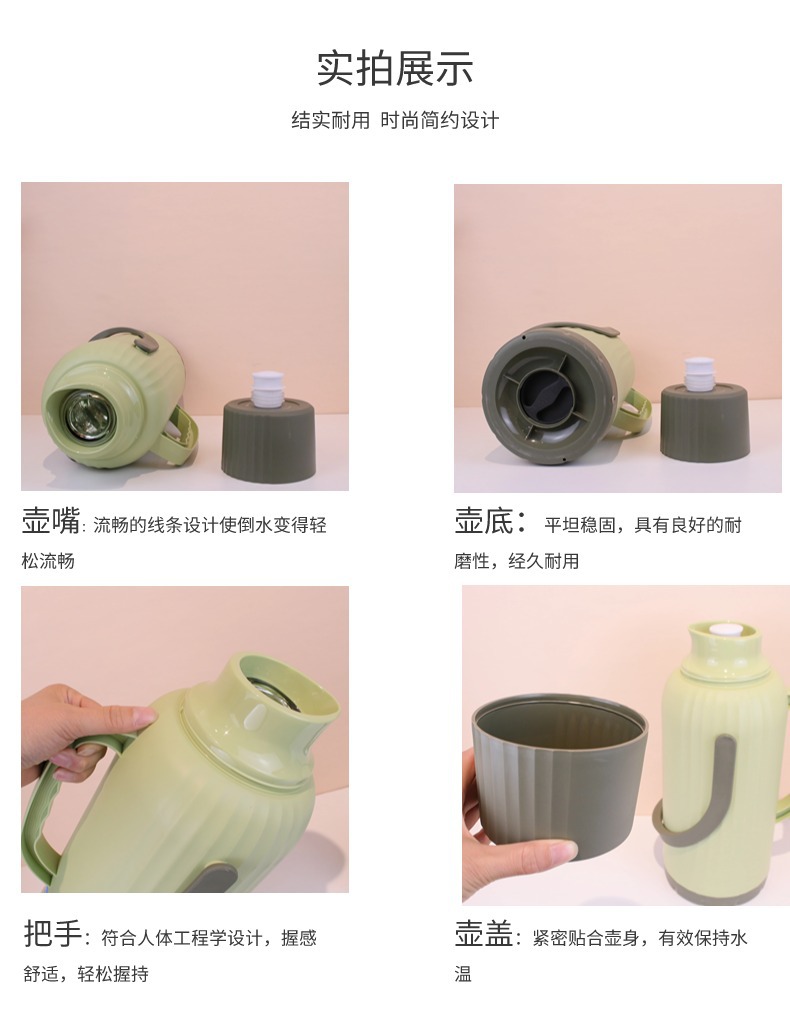 实拍展示

结实耐用 时尚简约设计

壶嘴: 流畅的线条设计使倒水变得轻松流畅

壶底: 平坦稳固，具有良好的耐磨性，经久耐用

把手: 符合人体工程学设计，握感舒适，轻松握持

壶盖: 紧密贴合壶身，有效保持水温