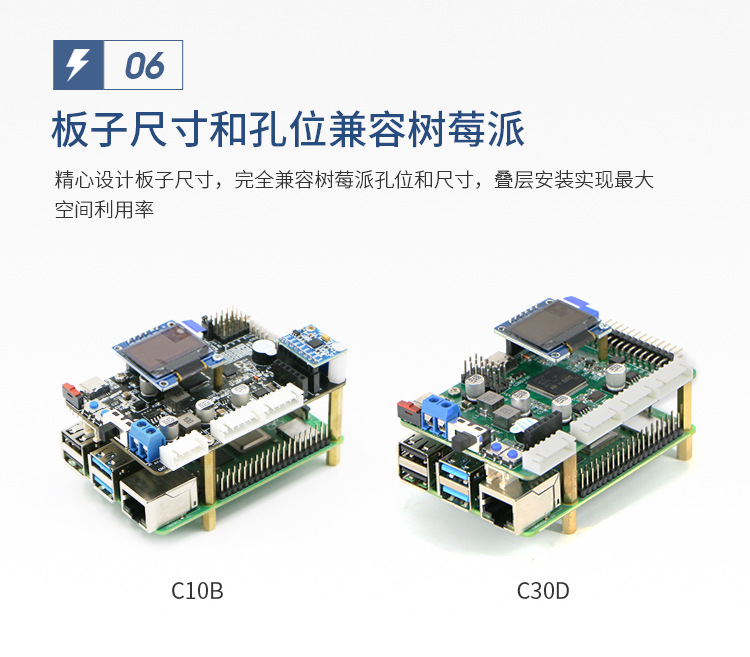 06

板子尺寸和孔位兼容树莓派

精心设计板子尺寸，完全兼容树莓派孔位和尺寸，叠层安装实现最大空间利用率

C10B

C30D