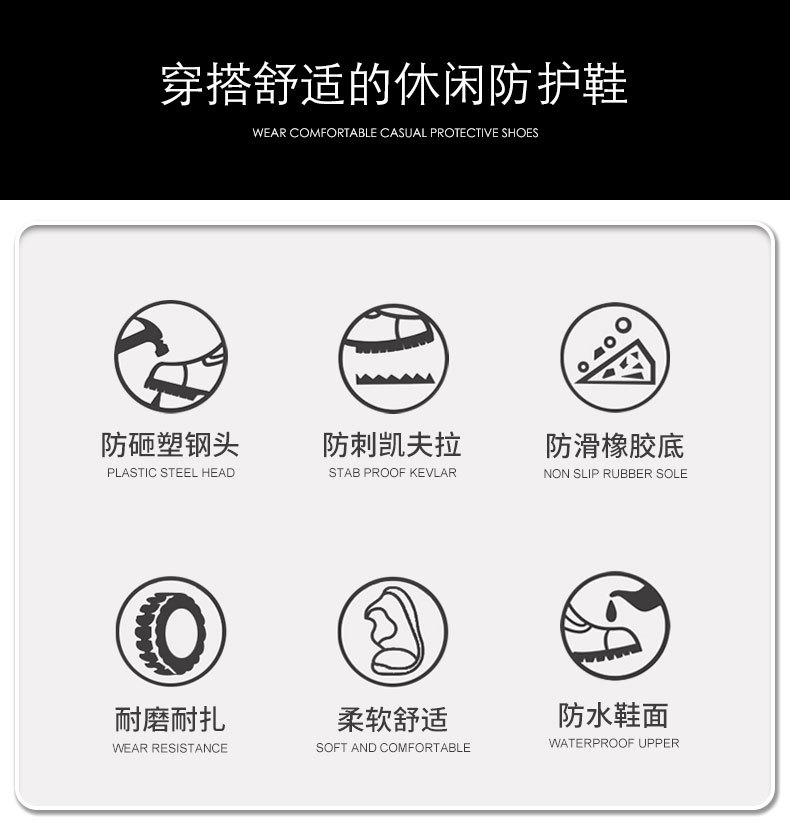 穿搭舒适的休闲防护鞋

WEAR COMFORTABLE CASUAL PROTECTIVE SHOES

防砸塑钢头
PLASTIC STEEL HEAD

防刺凯夫拉
STAB PROOF KEVLAR

防滑橡胶底
NON SLIP RUBBER SOLE

耐磨耐扎
WEAR RESISTANCE

柔软舒适
SOFT AND COMFORTABLE

防水鞋面
WATERPROOF UPPER