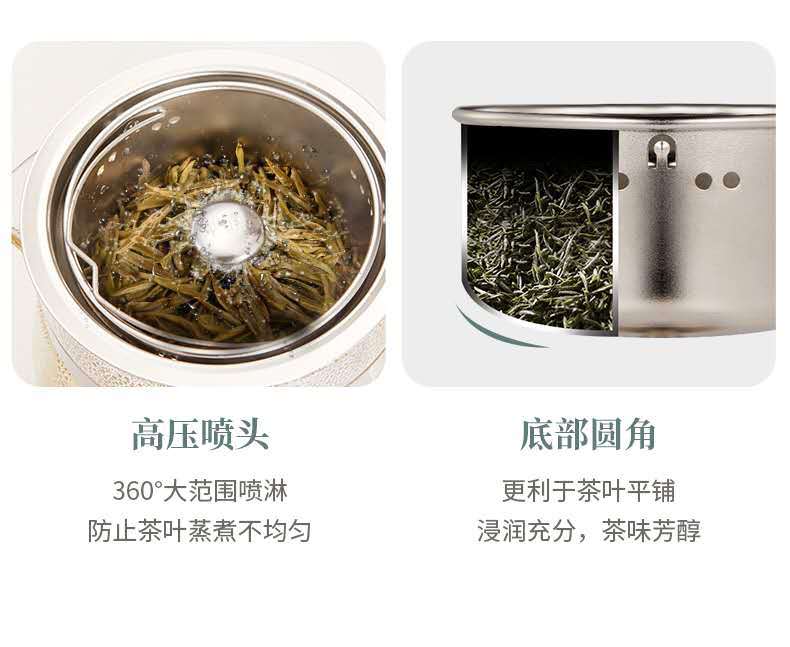 高压喷头

360°大范围喷淋
防止茶叶蒸煮不均匀

底部圆角

更利于茶叶平铺
浸润充分，茶味芳醇