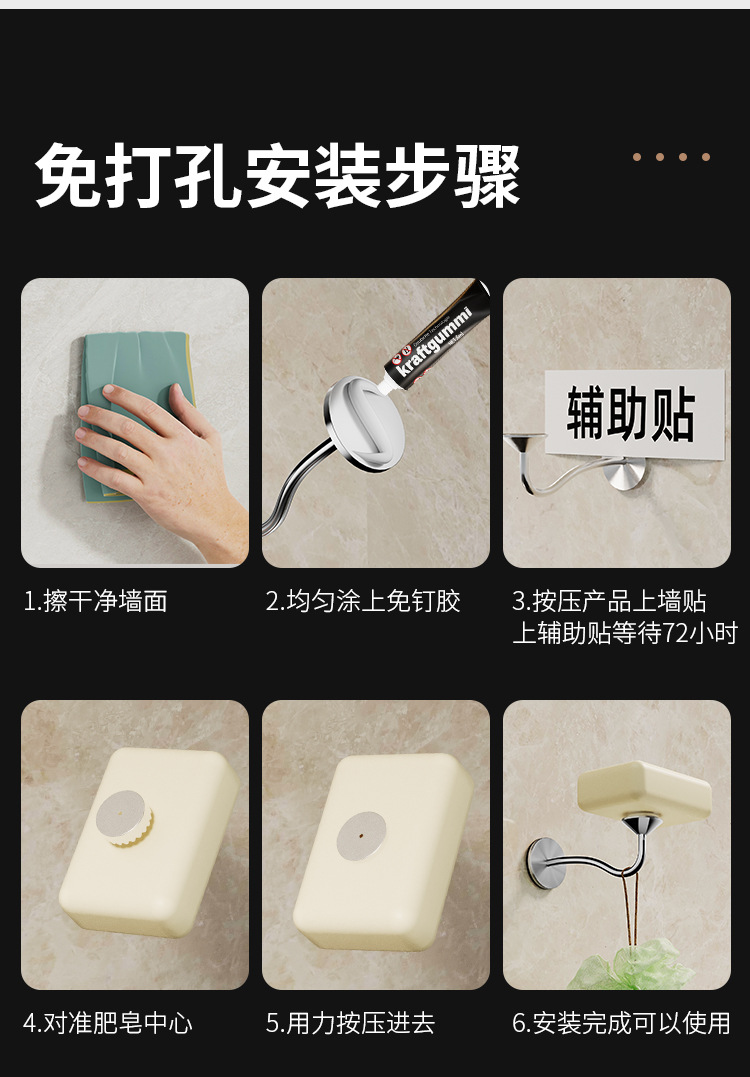 免打孔安装步骤

kraftgummi

辅助贴

1.擦干净墙面

2.均匀涂上免钉胶

3.按压产品上墙贴上辅助贴等待72小时

4.对准肥皂中心

5.用力按压进去

6.安装完成可以使用