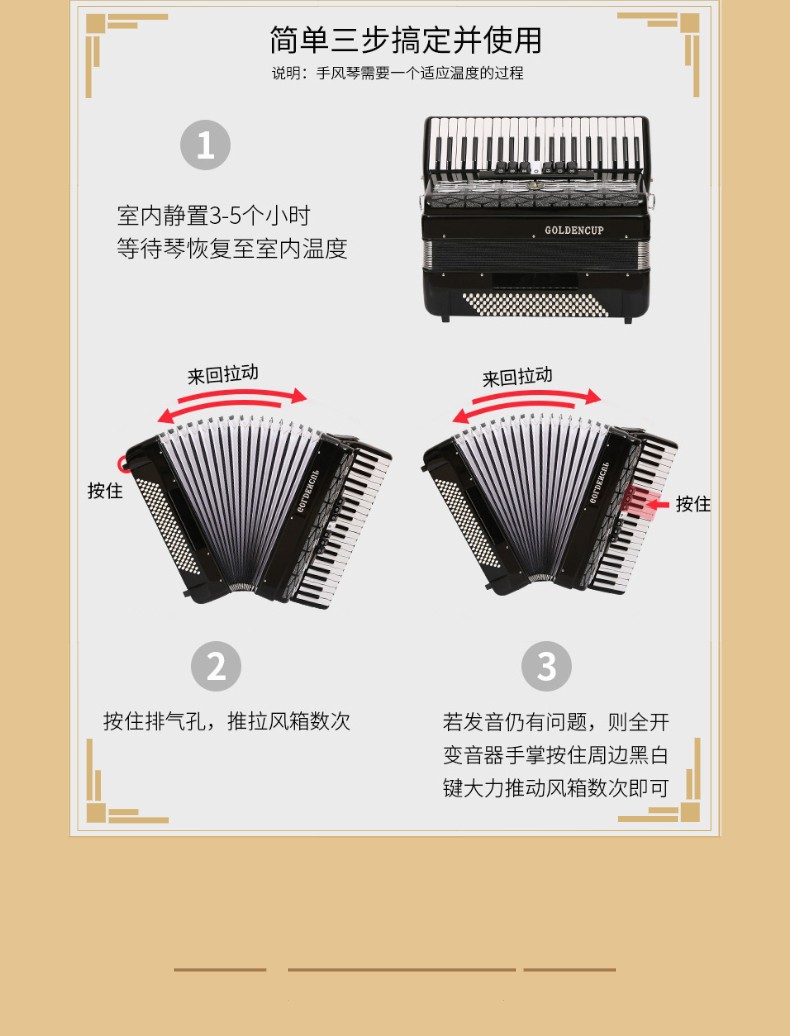 简单三步搞定并使用

说明：手风琴需要一个适应温度的过程

1

室内静置3-5个小时
等待琴恢复至室内温度

GOLDENCUP

来回拉动

按住

GOLDENCUP

来回拉动

按住

GOLDENCUP

2

按住排气孔，推拉风箱数次

3

若发音仍有问题，则全开变音器手掌按住周边黑白键大力推动风箱数次即可