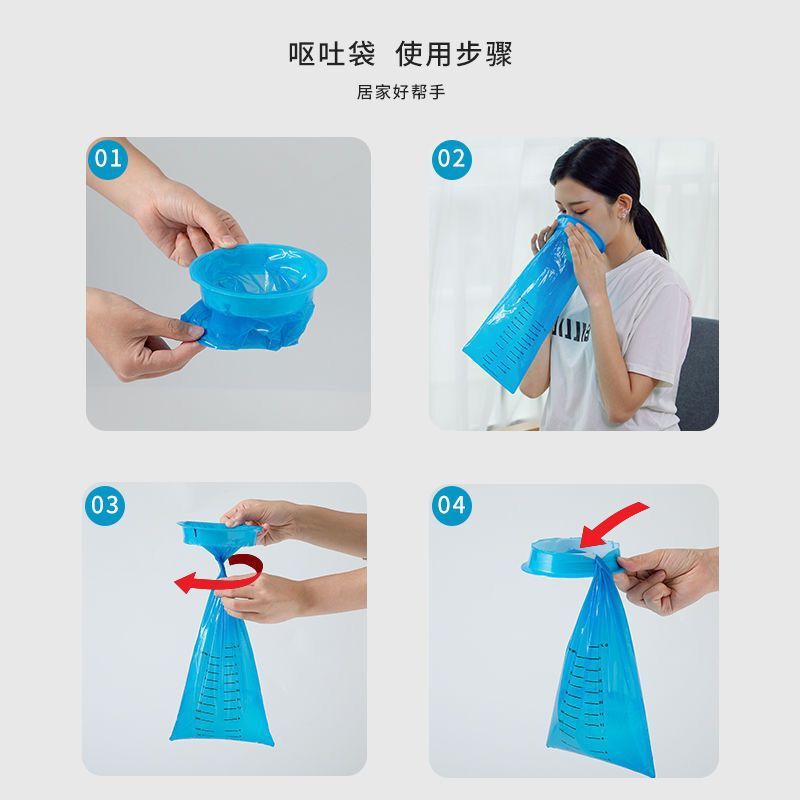 呕吐袋 使用步骤

居家好帮手

01

02

03

04