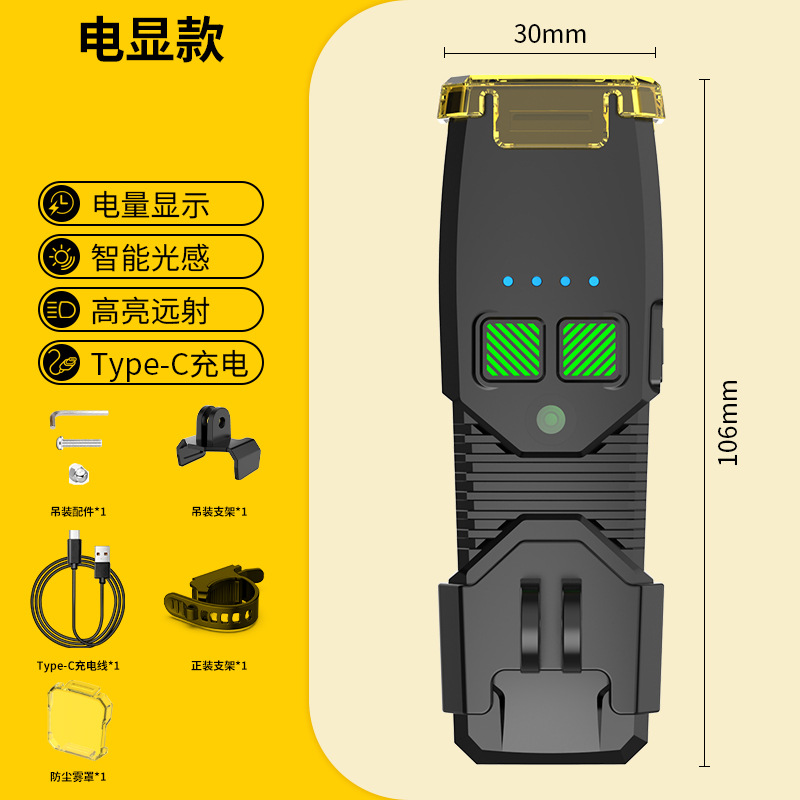 电显款

电量显示

智能光感

高亮远射

Type-C充电

吊装配件*1

吊装支架*1

Type-C充电线*1

正装支架*1

防尘雾罩*1

30mm

106mm