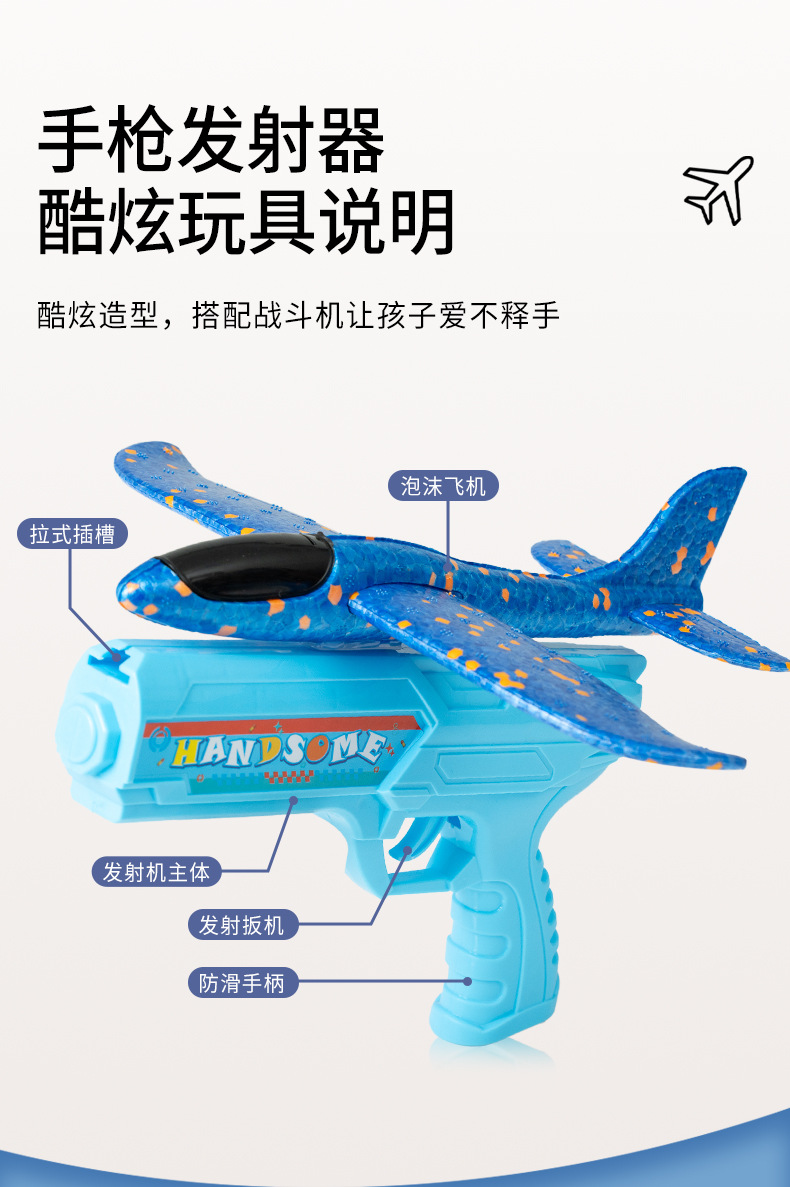 手枪发射器
酷炫玩具说明

酷炫造型，搭配战斗机让孩子爱不释手

泡沫飞机

拉式插槽

HANDSOME

发射机主体

发射扳机

防滑手柄