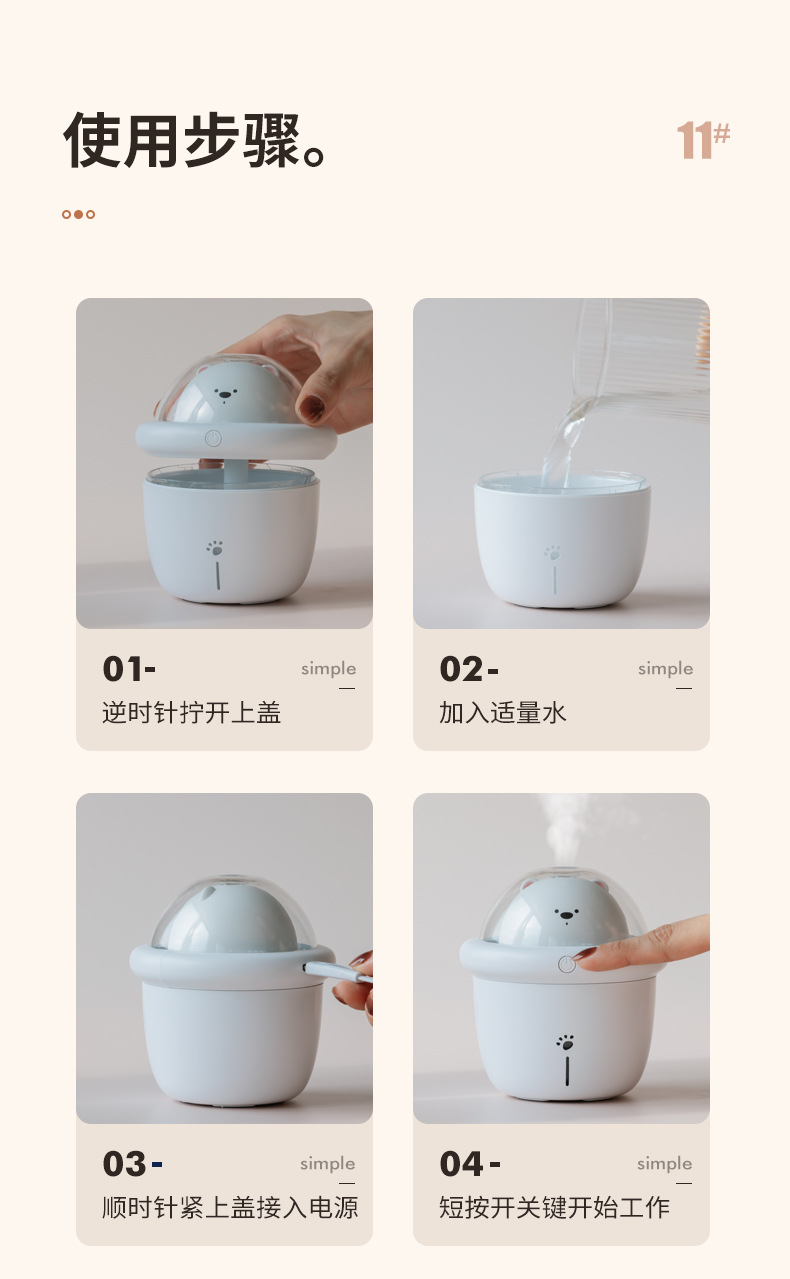 使用步骤。

11#

01-
simple
逆时针拧开上盖

02-
simple
加入适量水

03-
simple
顺时针紧上盖接入电源

04-
simple
短按开关键开始工作