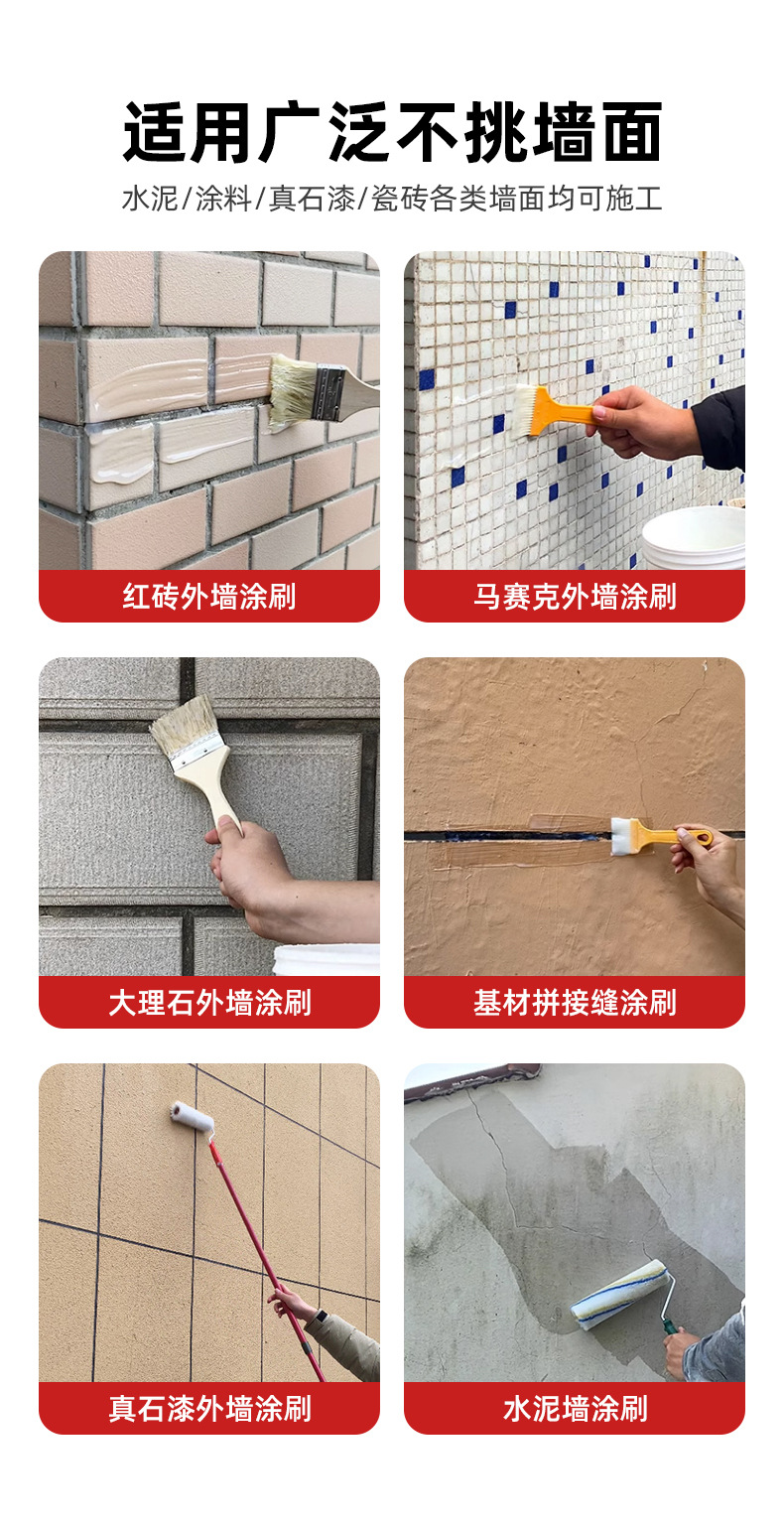 适用广泛不挑墙面

水泥/涂料/真石漆/瓷砖各类墙面均可施工

红砖外墙涂刷

马赛克外墙涂刷

大理石外墙涂刷

基材拼接缝涂刷

真石漆外墙涂刷

水泥墙涂刷