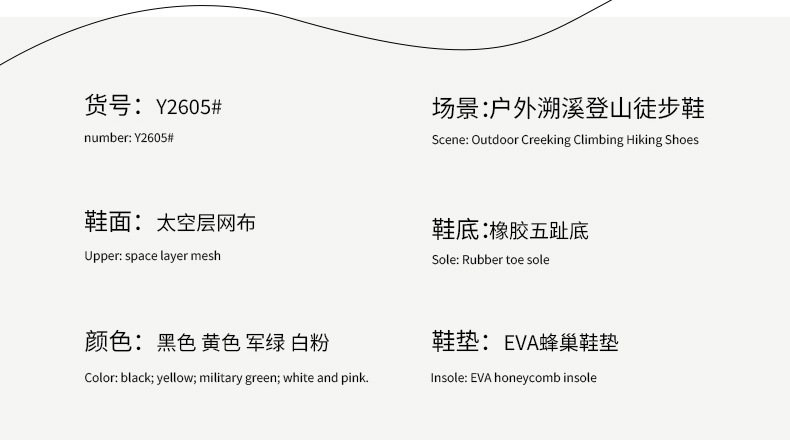 货号：Y2605#

number: Y2605#

鞋面：太空层网布

Upper: space layer mesh

颜色：黑色 黄色 军绿 白粉

Color: black; yellow; military green; white and pink.

场景:户外溯溪登山徒步鞋

Scene: Outdoor Creeking Climbing Hiking Shoes

鞋底:橡胶五趾底

Sole: Rubber toe sole

鞋垫：EVA蜂巢鞋垫

Insole: EVA honeycomb insole