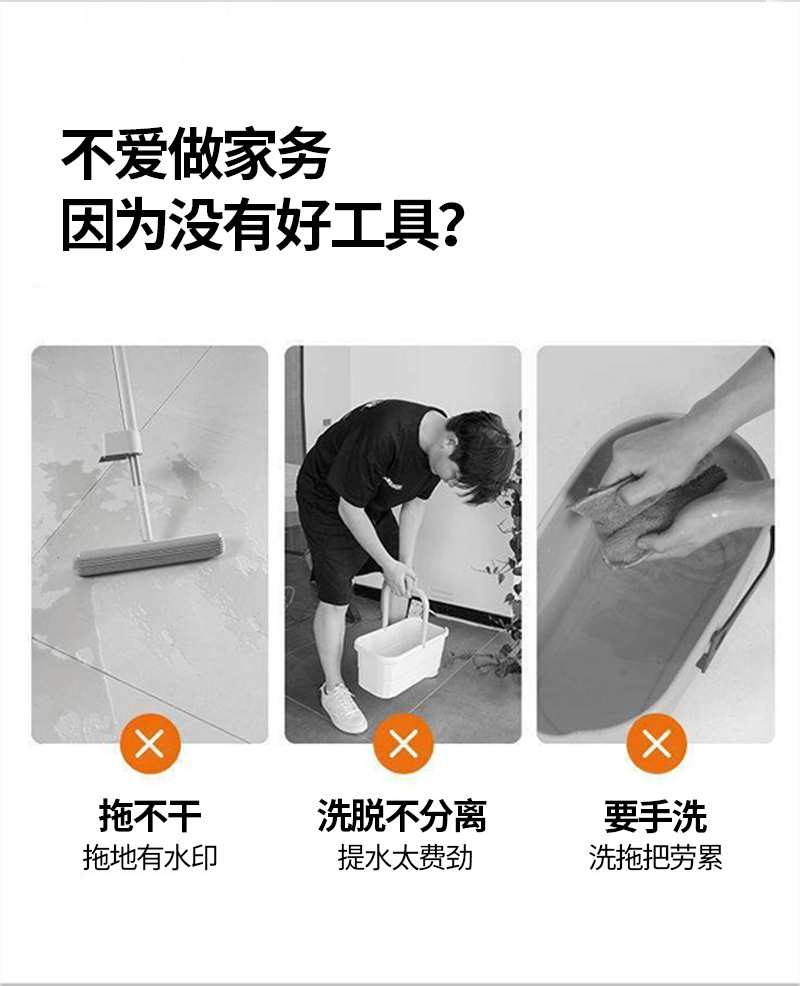 不爱做家务
因为没有好工具？

拖不干
拖地有水印

洗脱不分离
提水太费劲

要手洗
洗拖把劳累