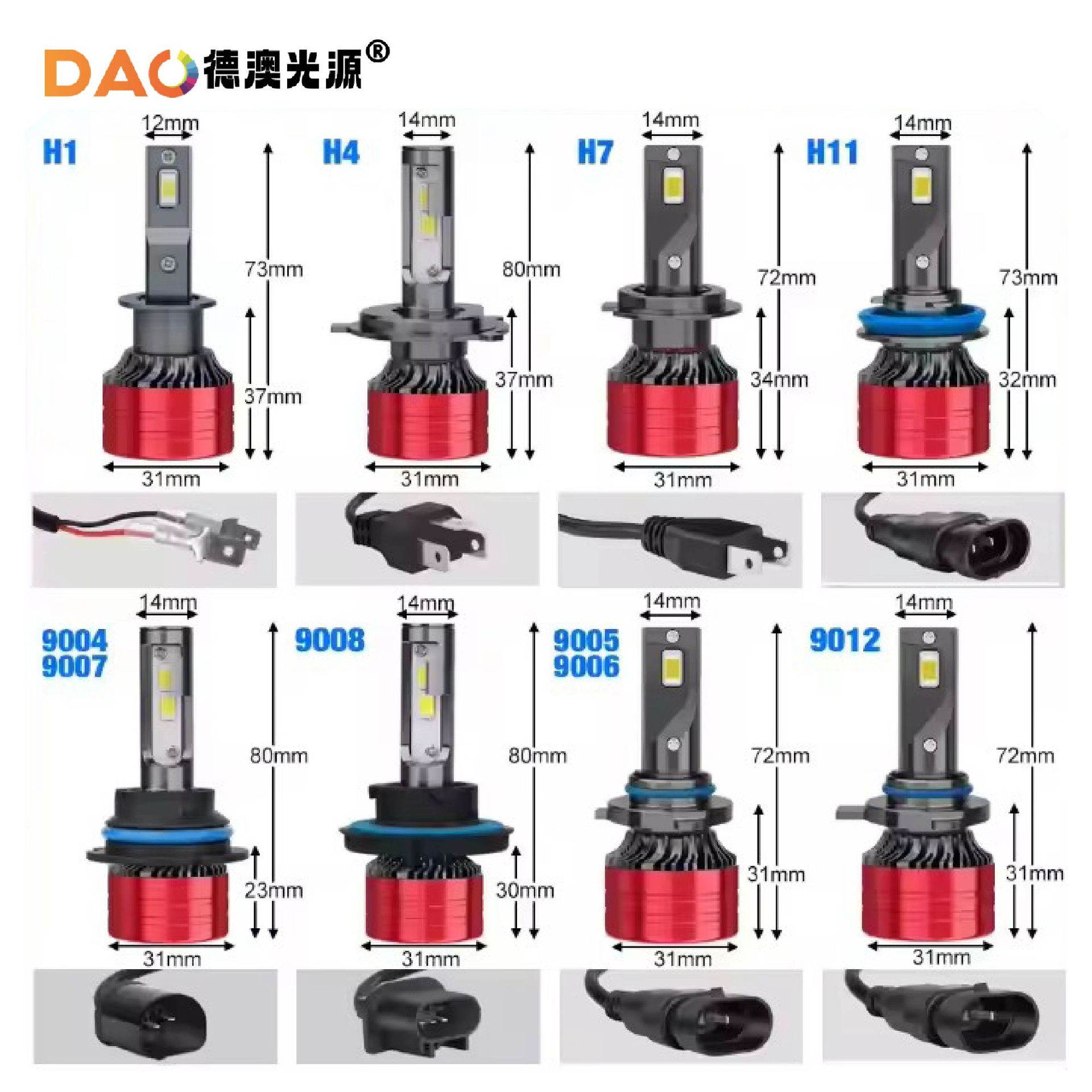 DAO 德澳光源®

H1
12mm
73mm
37mm
31mm

H4
14mm
80mm
37mm
31mm

H7
14mm
72mm
34mm
31mm

H11
14mm
73mm
32mm
31mm

9004
9007
14mm
80mm
23mm
31mm

9008
14mm
80mm
30mm
31mm

9005
9006
14mm
72mm
31mm
31mm

9012
14mm
72mm
31mm
31mm