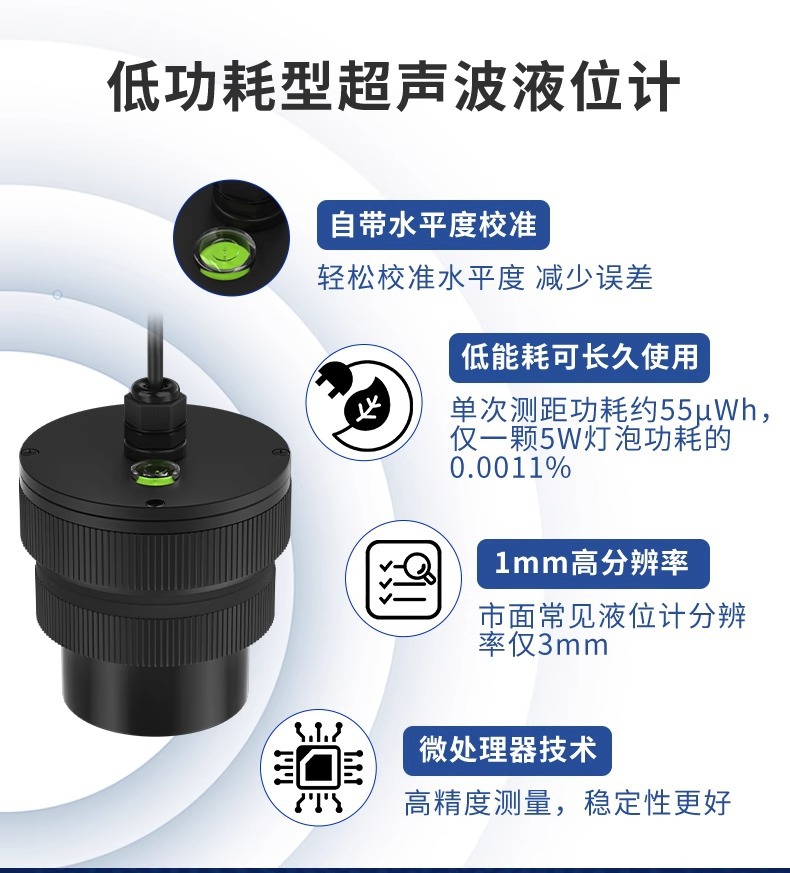 低功耗型超声波液位计

自带水平度校准

轻松校准水平度 减少误差

低能耗可长久使用

单次测距功耗约55μWh，仅一颗5W灯泡功耗的0.0011%

1mm高分辨率

市面常见液位计分辨率仅3mm

微处理器技术

高精度测量，稳定性更好