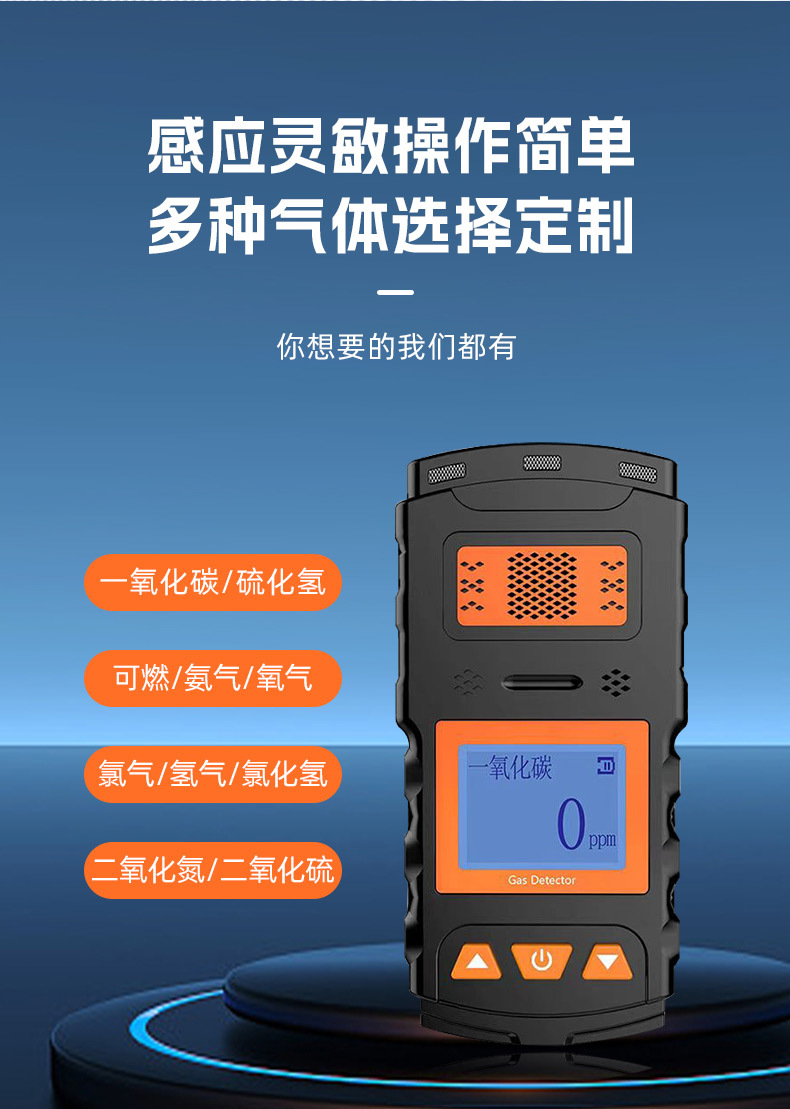 感应灵敏操作简单
多种气体选择定制

你想要的我们都有

一氧化碳/硫化氢

可燃/氨气/氧气

氯气/氢气/氯化氢

二氧化氮/二氧化硫

一氧化碳

0 ppm

Gas Detector