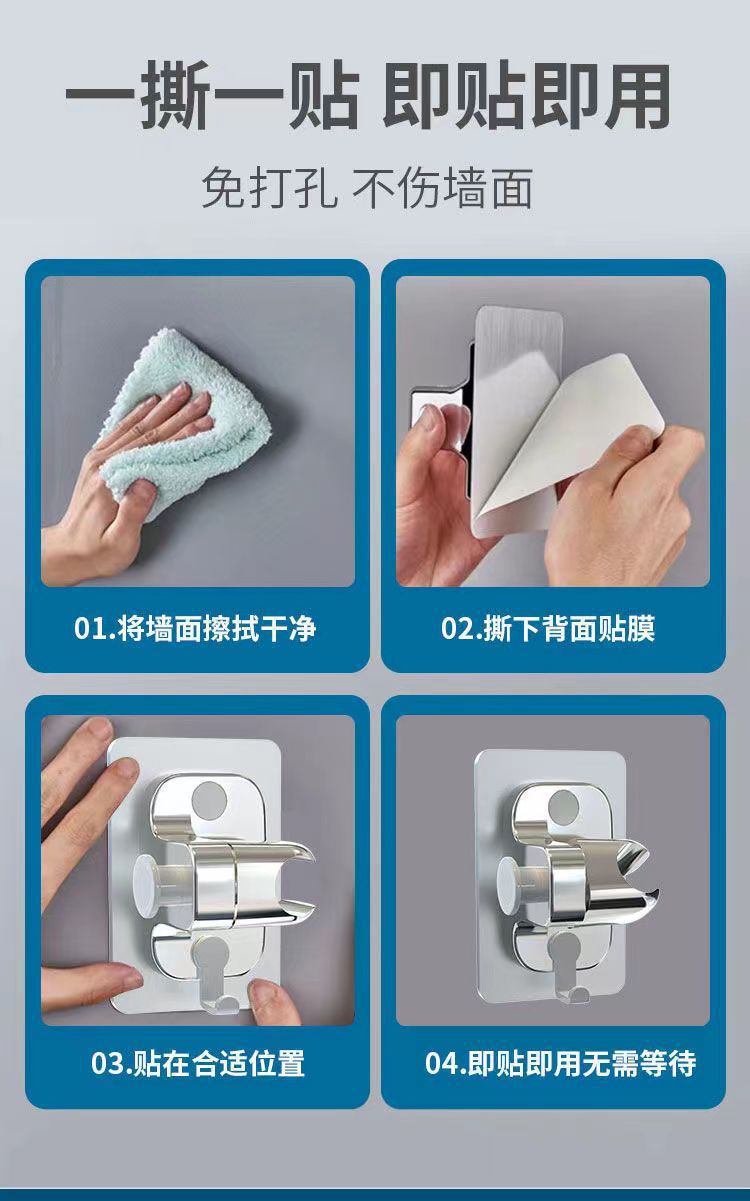 一撕一贴 即贴即用

免打孔 不伤墙面

01.将墙面擦拭干净

02.撕下背面贴膜

03.贴在合适位置

04.即贴即用无需等待