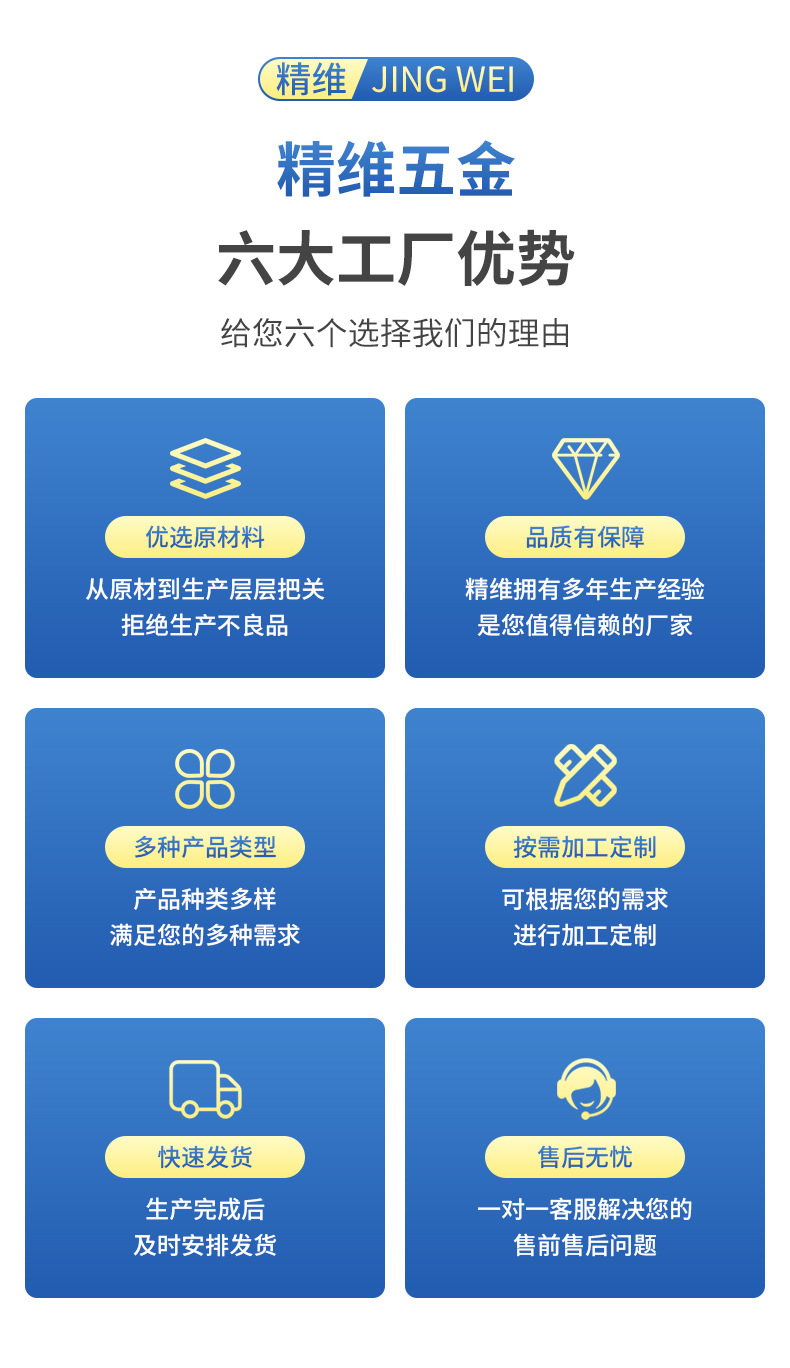 精维 JING WEI

精维五金

六大工厂优势

给您六个选择我们的理由

优选原材料

从原材到生产层层把关
拒绝生产不良品

品质有保障

精维拥有多年生产经验
是您值得信赖的厂家

多种产品类型

产品种类多样
满足您的多种需求

按需加工定制

可根据您的需求
进行加工定制

快速发货

生产完成后
及时安排发货

售后无忧

一对一客服解决您的
售前售后问题