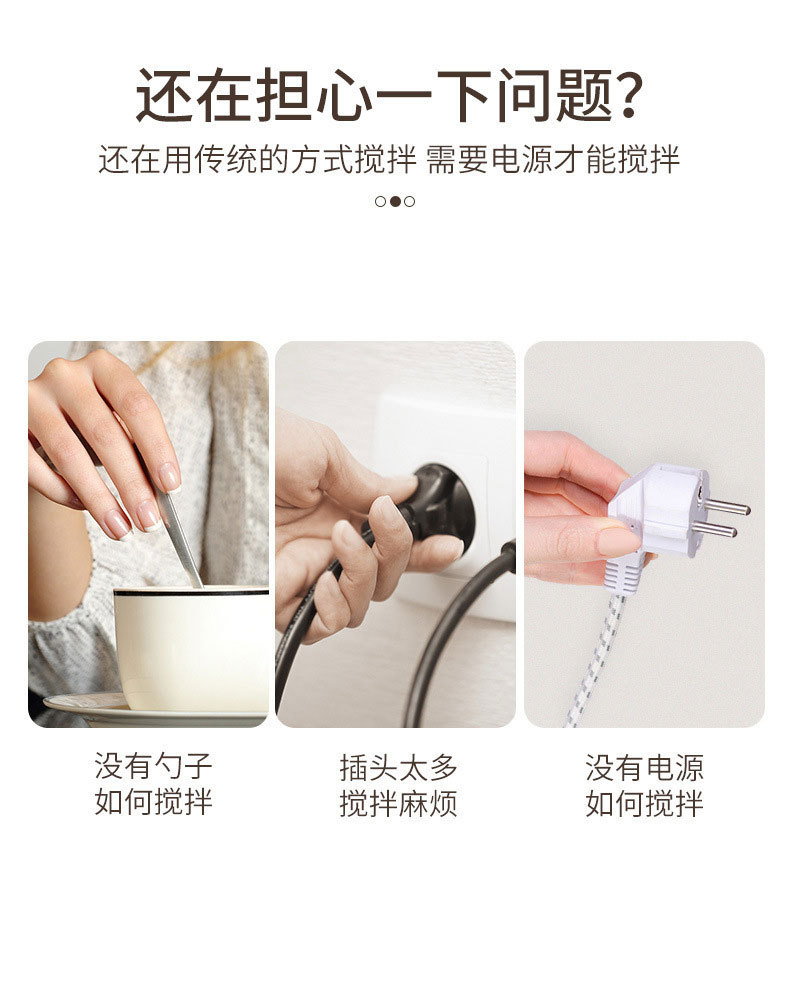 还在担心一下问题?

还在用传统的方式搅拌 需要电源才能搅拌

没有勺子
如何搅拌

插头太多
搅拌麻烦

没有电源
如何搅拌