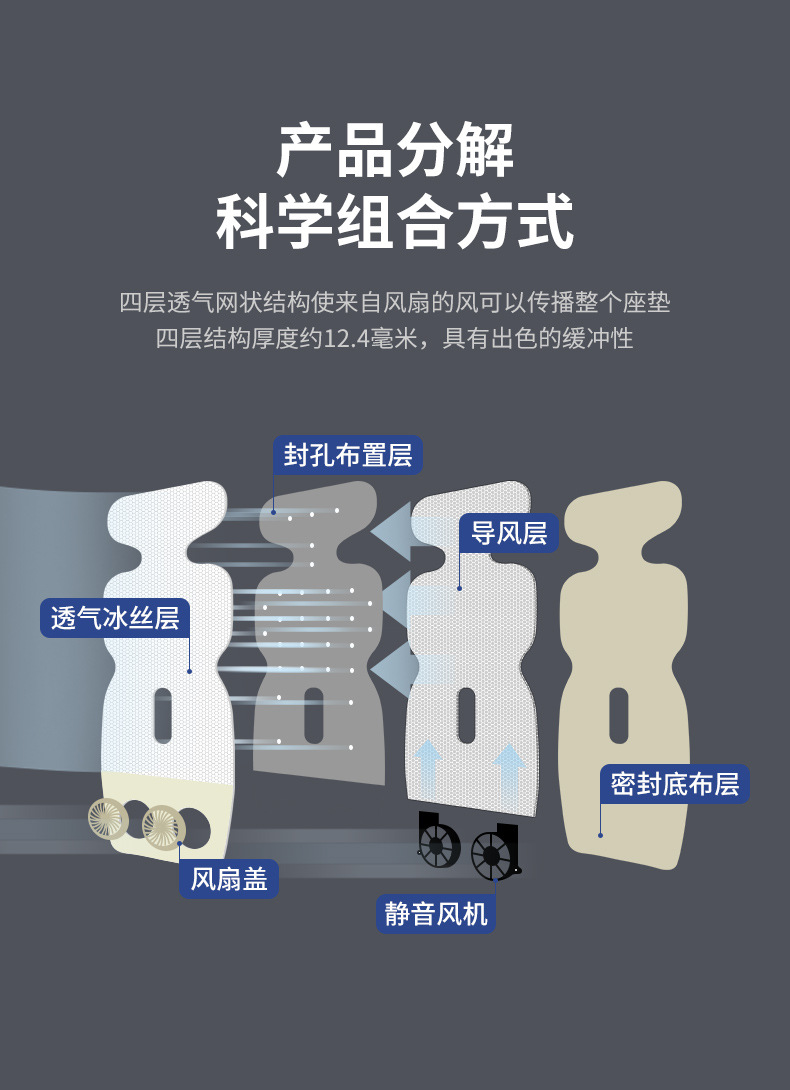 产品分解
科学组合方式

四层透气网状结构使来自风扇的风可以传播整个座垫
四层结构厚度约12.4毫米，具有出色的缓冲性

封孔布置层

导风层

透气冰丝层

密封底布层

风扇盖

静音风机