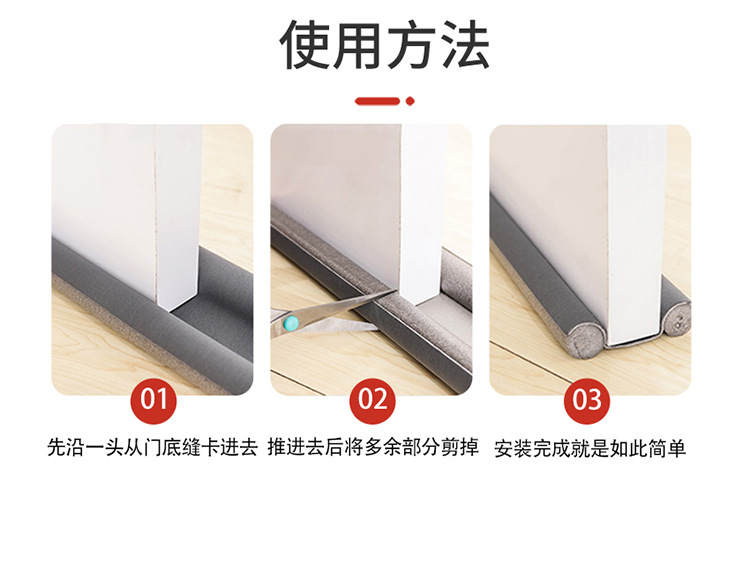 使用方法

01
先沿一头从门底缝卡进去

02
推进去后将多余部分剪掉

03
安装完成就是如此简单