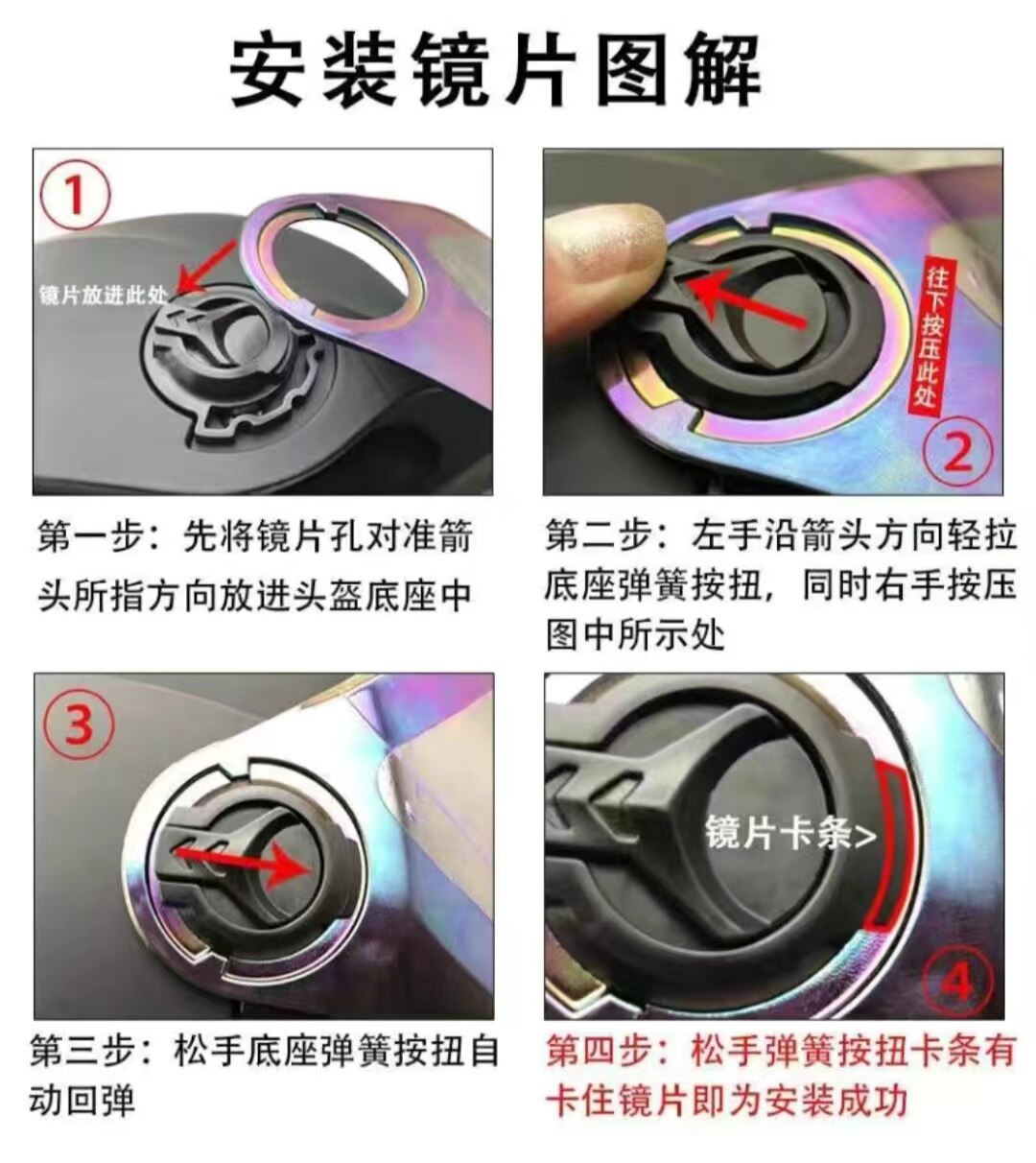 安装镜片图解

①

镜片放进此处

第一步：先将镜片孔对准箭头所指方向放进头盔底座中

往下按压此处

②

第二步：左手沿箭头方向轻拉底座弹簧按扭，同时右手按压图中所示处

③

第三步：松手底座弹簧按扭自动回弹

镜片卡条>

④

第四步：松手弹簧按扭卡条有卡住镜片即为安装成功