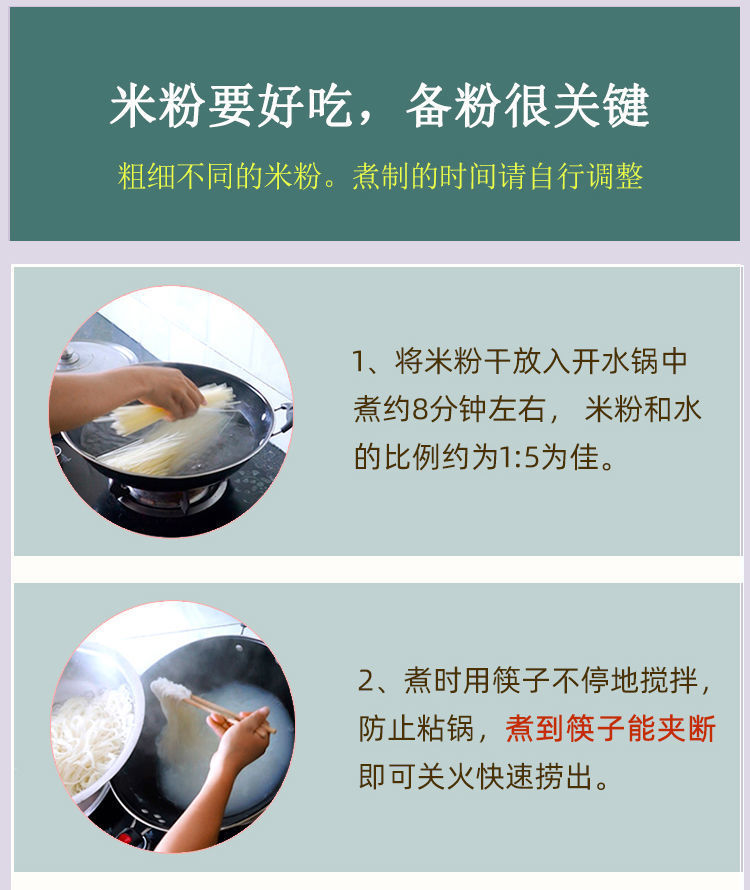 米粉要好吃，备粉很关键

粗细不同的米粉。煮制的时间请自行调整

1、将米粉干放入开水锅中煮约8分钟左右，米粉和水的比例约为1:5为佳。

2、煮时用筷子不停地搅拌，防止粘锅，煮到筷子能夹断即可关火快速捞出。