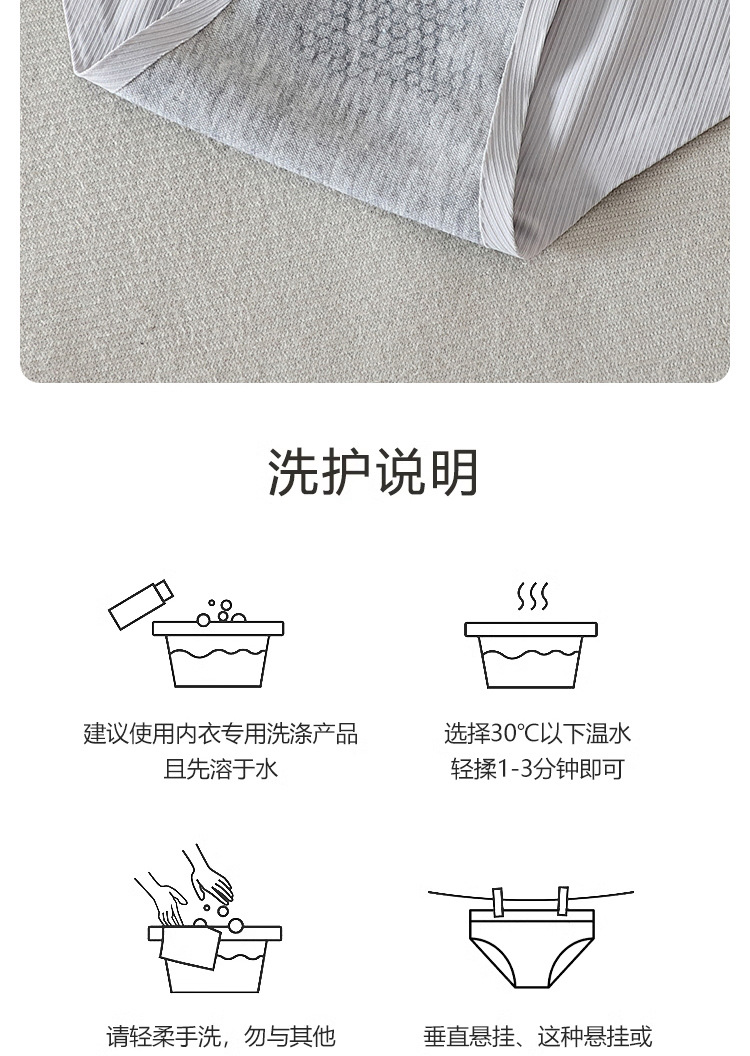 洗护说明

建议使用内衣专用洗涤产品
且先溶于水

选择30°C以下温水
轻揉1-3分钟即可

请轻柔手洗，勿与其他

垂直悬挂、这种悬挂或