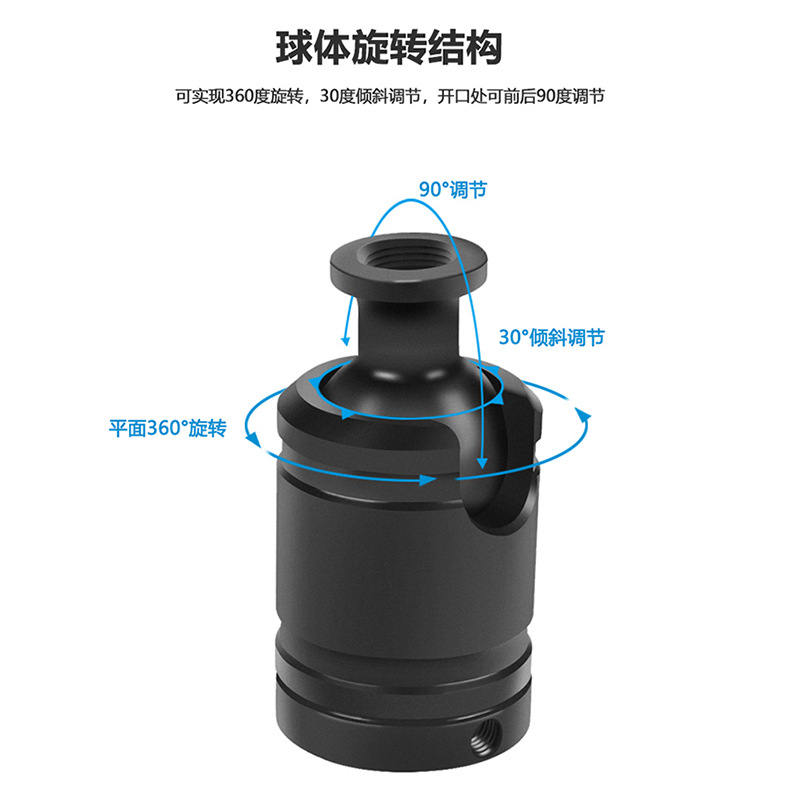 球体旋转结构

可实现360度旋转，30度倾斜调节，开口处可前后90度调节

90°调节

30°倾斜调节

平面360°旋转