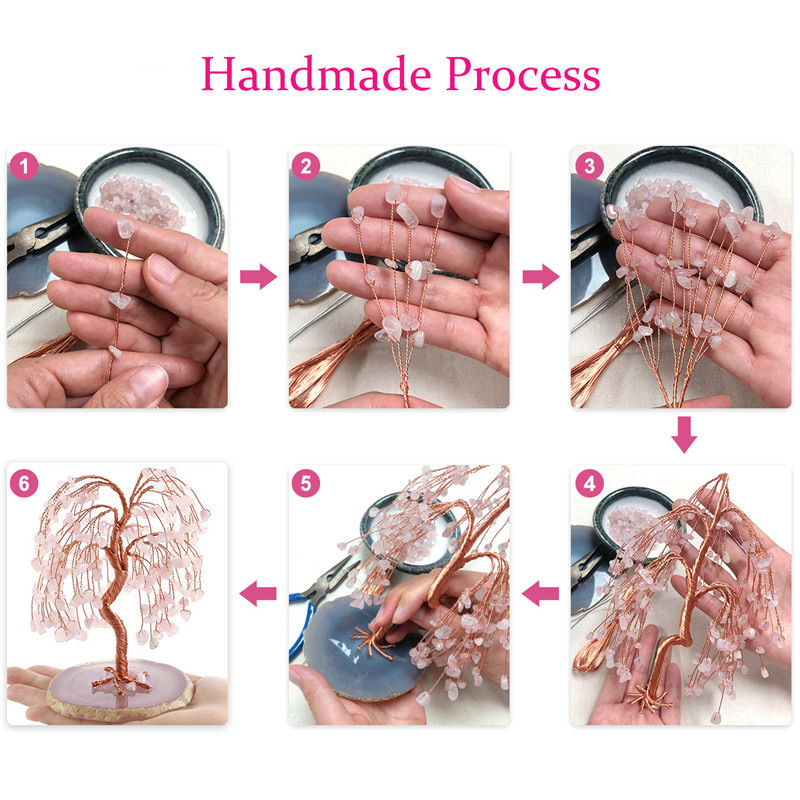 Handmade Process

1

2

3

4

5

6