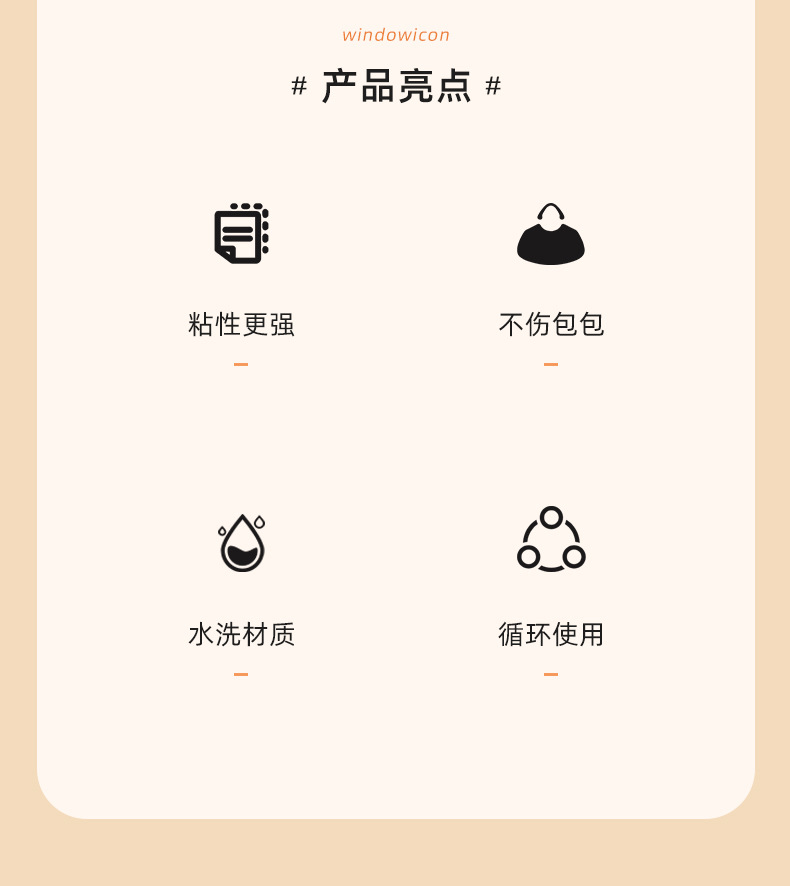 windowicon

# 产品亮点 #

粘性更强

-

不伤包包

-

水洗材质

-

循环使用

-