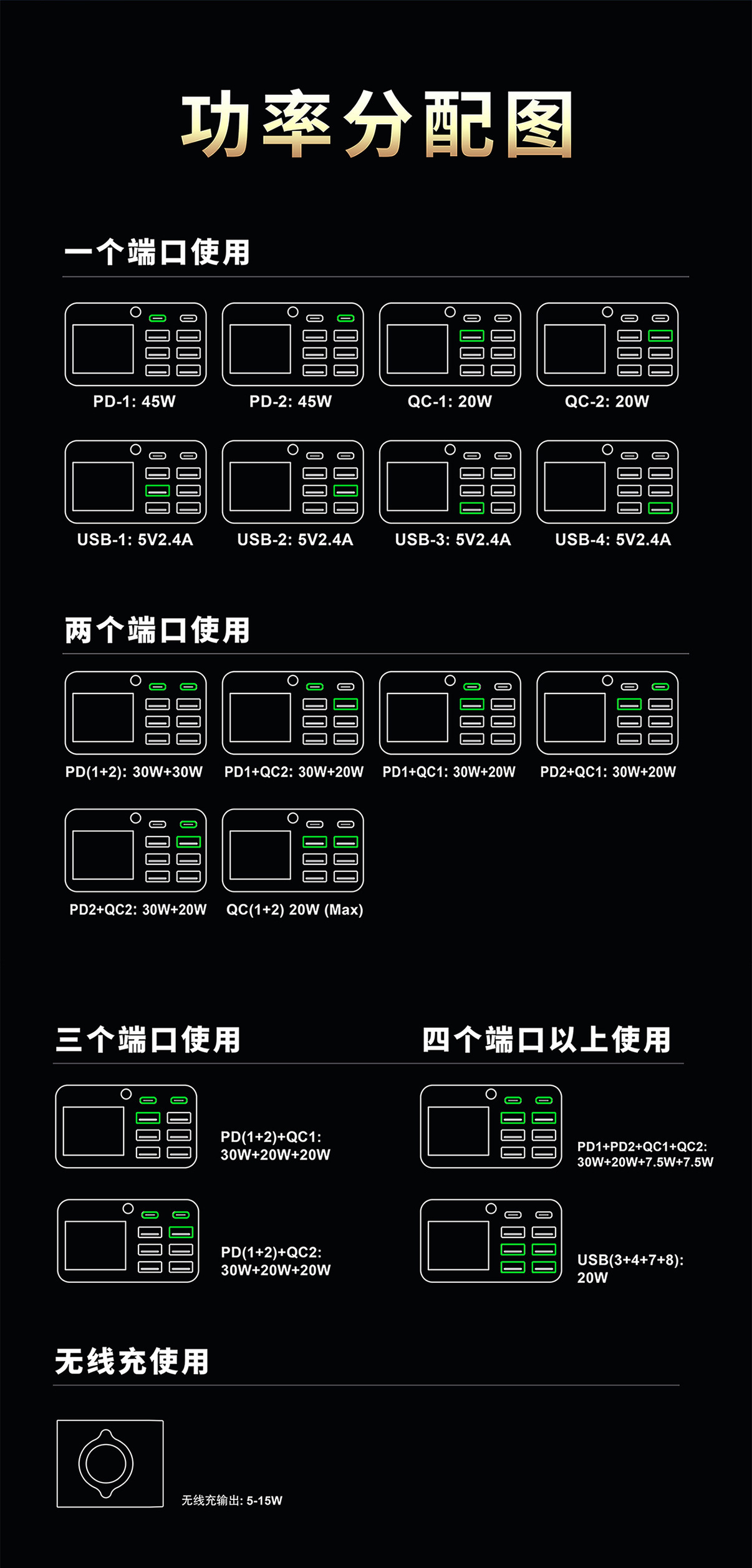 功率分配图

一个端口使用

PD-1: 45W

PD-2: 45W

QC-1: 20W

QC-2: 20W

USB-1: 5V2.4A

USB-2: 5V2.4A

USB-3: 5V2.4A

USB-4: 5V2.4A

两个端口使用

PD(1+2): 30W+30W

PD1+QC2: 30W+20W

PD1+QC1: 30W+20W

PD2+QC1: 30W+20W

PD2+QC2: 30W+20W

QC(1+2) 20W (Max)

三个端口使用

PD(1+2)+QC1: 30W+20W+20W

PD(1+2)+QC2: 30W+20W+20W

四个端口以上使用

PD1+PD2+QC1+QC2: 30W+20W+7.5W+7.5W

USB(3+4+7+8): 20W

无线充使用

无线充输出: 5-15W