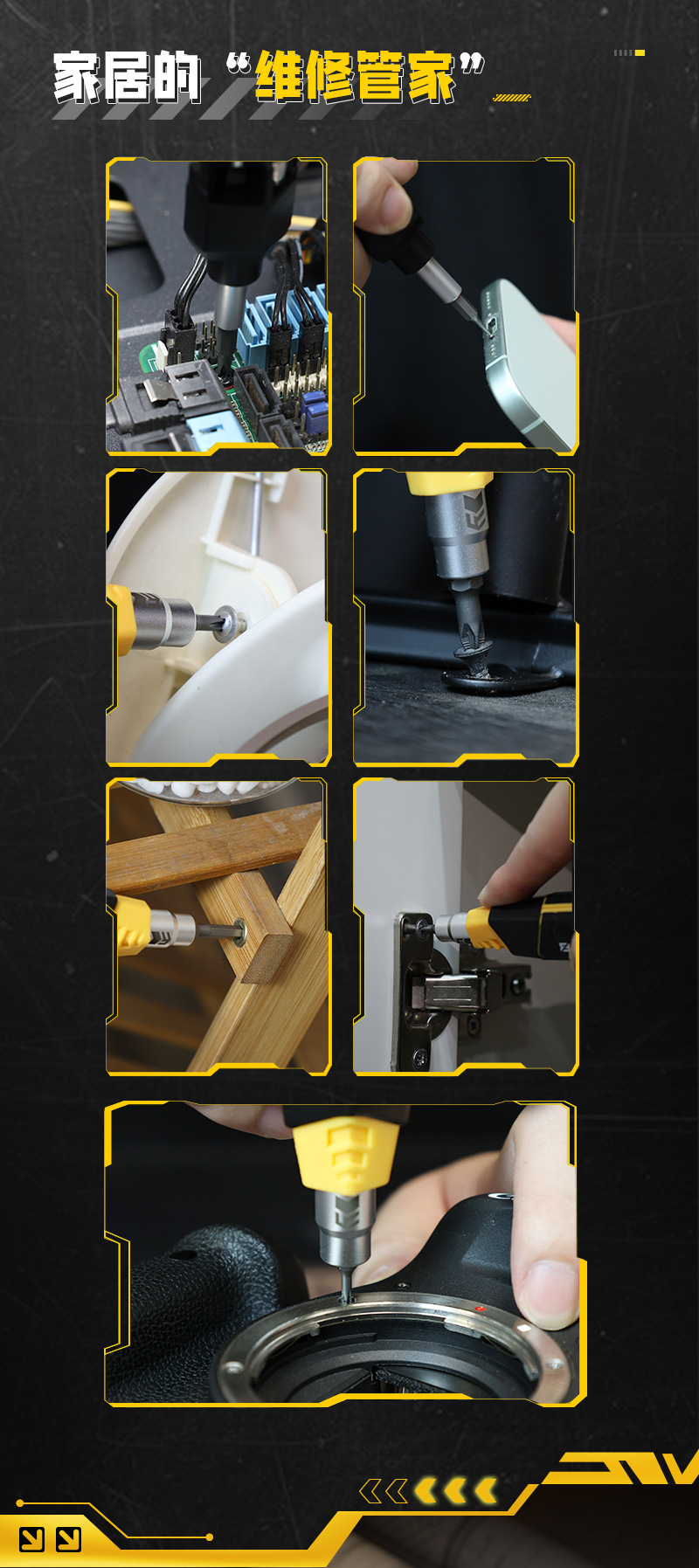 家居的“维修管家”