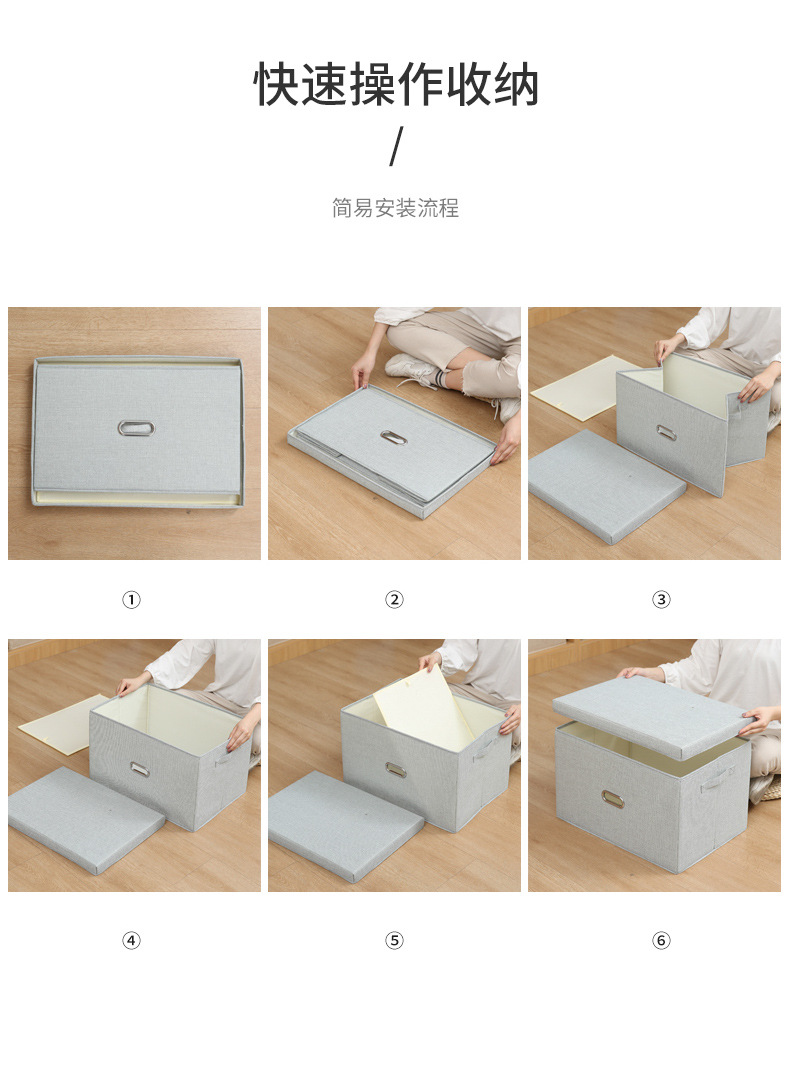 快速操作收纳

/

简易安装流程

①

②

③

④

⑤

⑥