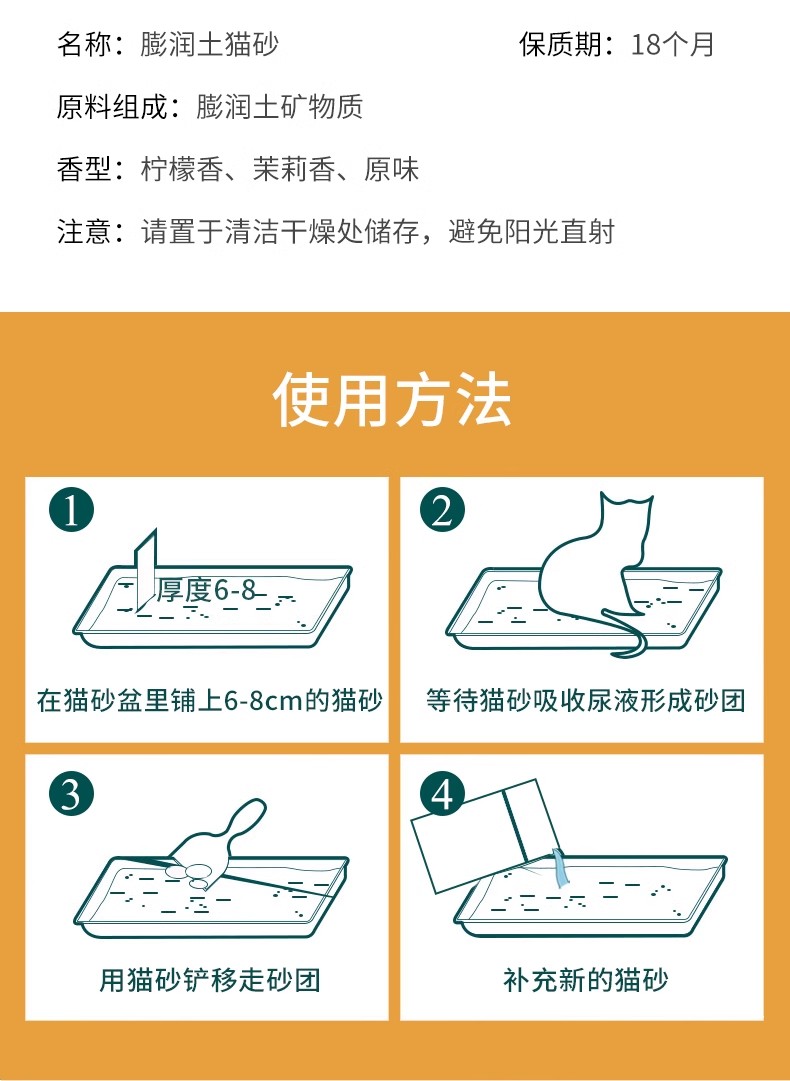 名称：膨润土猫砂

保质期：18个月

原料组成：膨润土矿物质

香型：柠檬香、茉莉香、原味

注意：请置于清洁干燥处储存，避免阳光直射

使用方法

1

厚度6-8

在猫砂盆里铺上6-8cm的猫砂

2

等待猫砂吸收尿液形成砂团

3

用猫砂铲移走砂团

4

补充新的猫砂