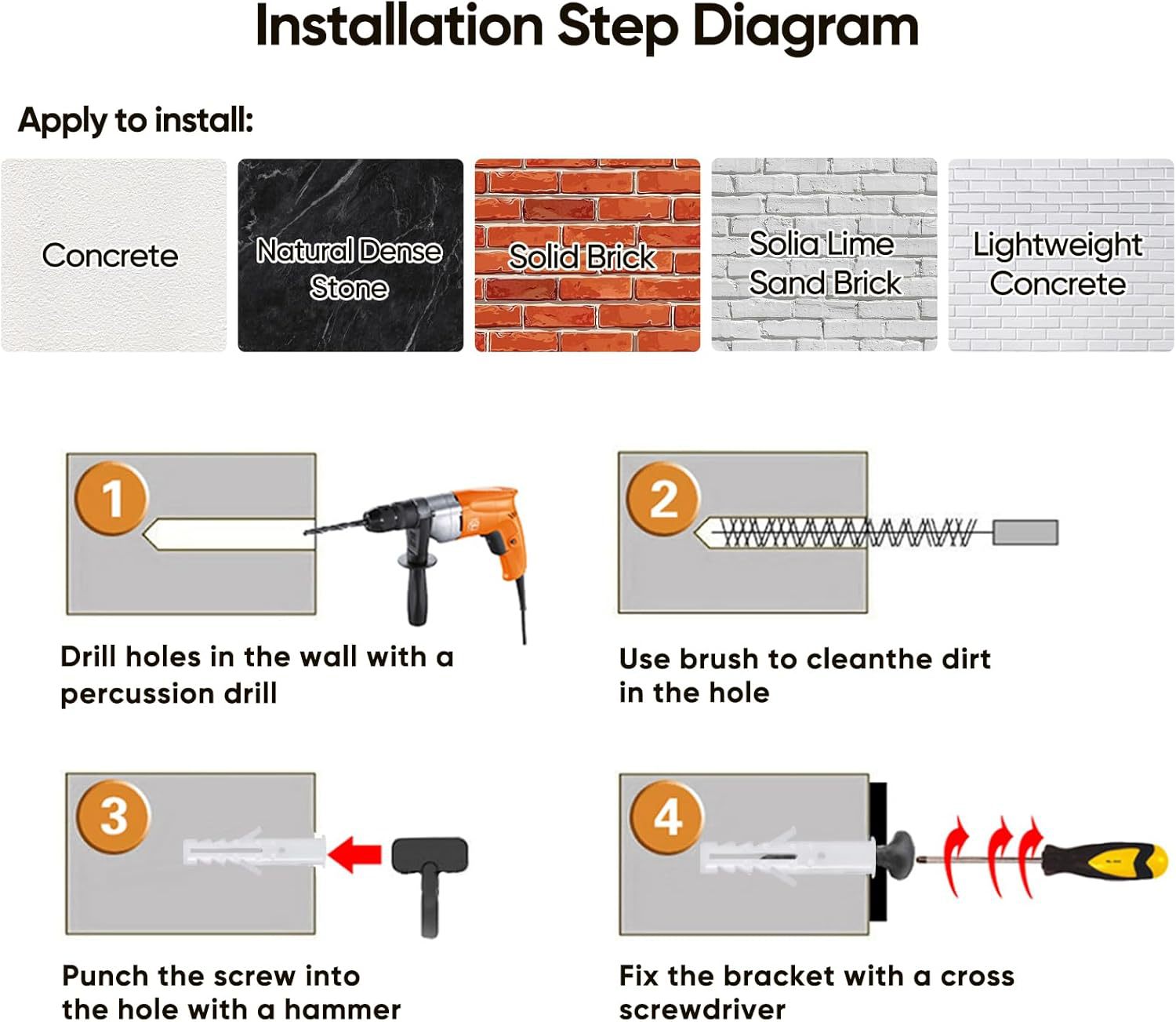 Installation Step Diagram

Apply to install:

Concrete

Natural Dense Stone

Solid Brick

Solia Lime Sand Brick

Lightweight Concrete

1

Drill holes in the wall with a percussion drill

2

Use brush to cleanthe dirt in the hole

3

Punch the screw into the hole with a hammer

4

Fix the bracket with a cross screwdriver