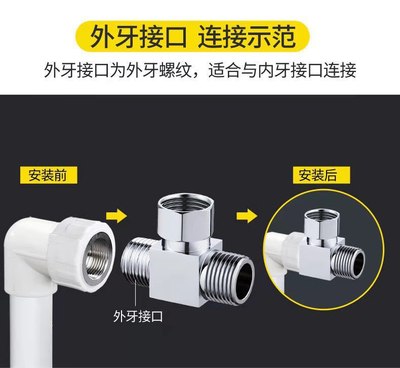 外牙接口 连接示范

外牙接口为外牙螺纹，适合与内牙接口连接

安装前

安装后

外牙接口